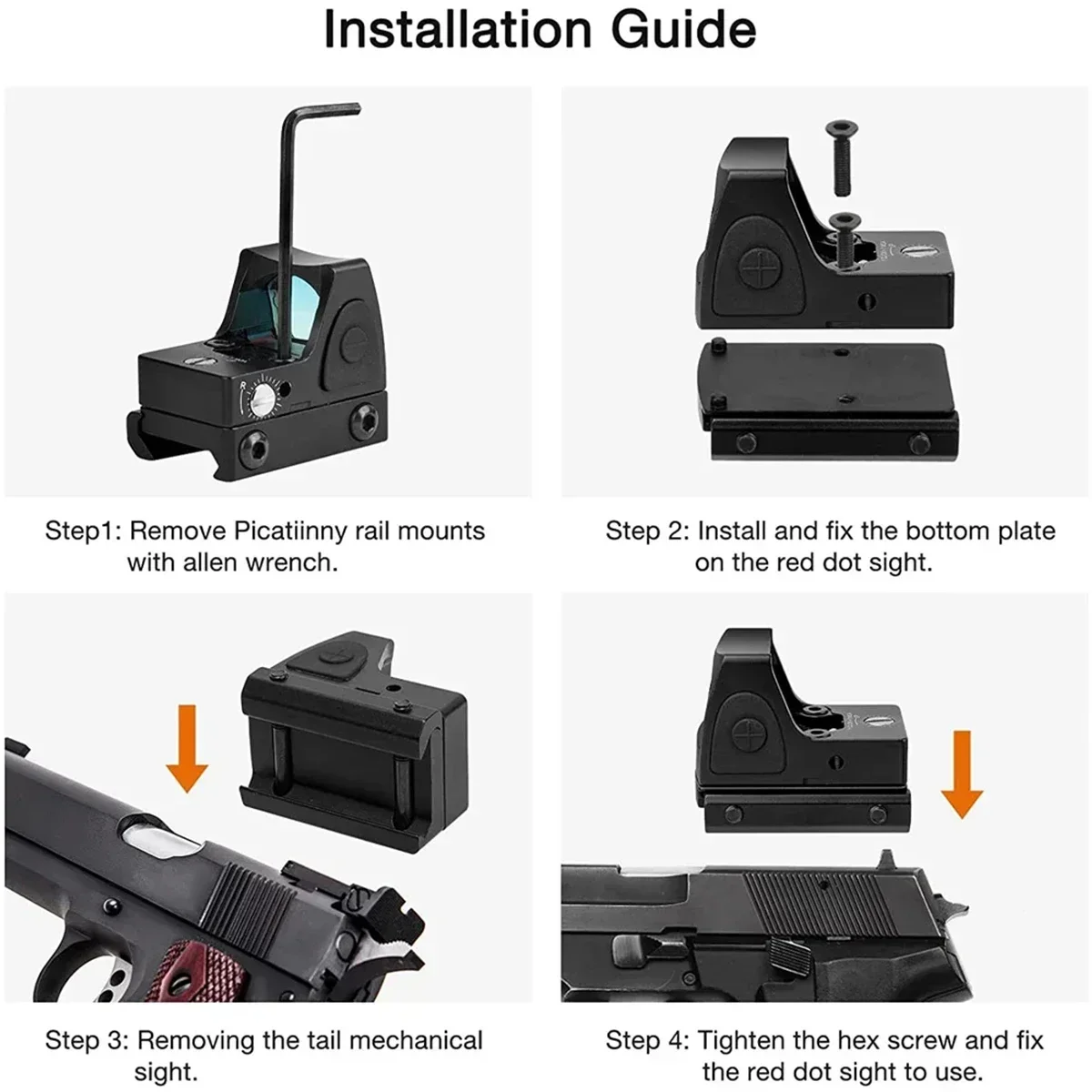 Installation Guide

Step1: Remove Picatiinny rail mounts with allen wrench.

Step 2: Install and fix the bottom plate on the red dot sight.

Step 3: Removing the tail mechanical sight.

Step 4: Tighten the hex screw and fix the red dot sight to use.