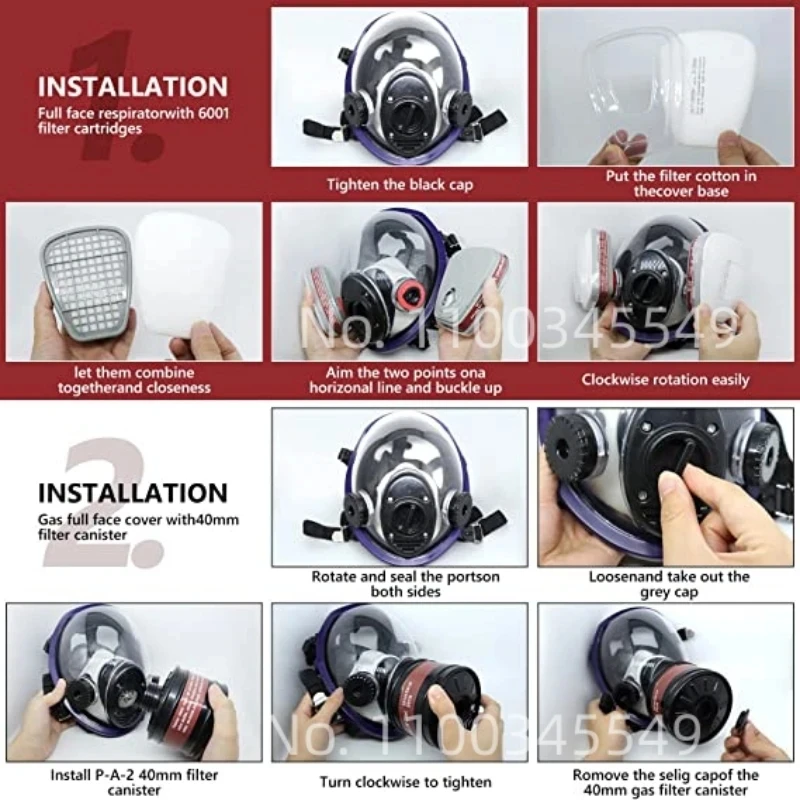 1.
INSTALLATION
Full face respiratorwith 6001 filter cartridges

Tighten the black cap

Put the filter cotton in thecover base

let them combine togetherand closeness

Aim the two points ona horizonal line and buckle up

Clockwise rotation easily

No. 1100345549

2.
INSTALLATION
Gas full face cover with40mm filter canister

Rotate and seal the portson both sides

Loosenand take out the grey cap

Install P-A-2 40mm filter canister

Turn clockwise to tighten

Romove the selig capof the 40mm gas filter canister

No. 1100345549