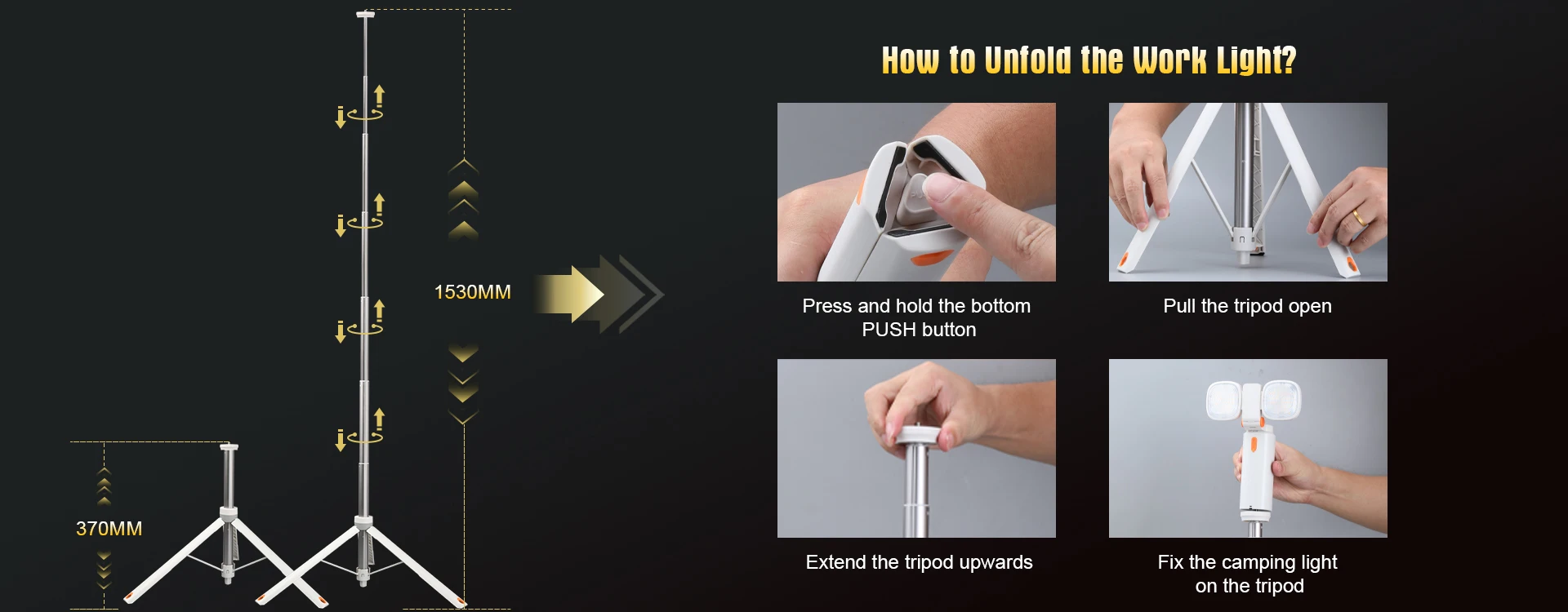 1530MM

370MM

How to Unfold the Work Light?

Press and hold the bottom PUSH button

Pull the tripod open

Extend the tripod upwards

Fix the camping light on the tripod