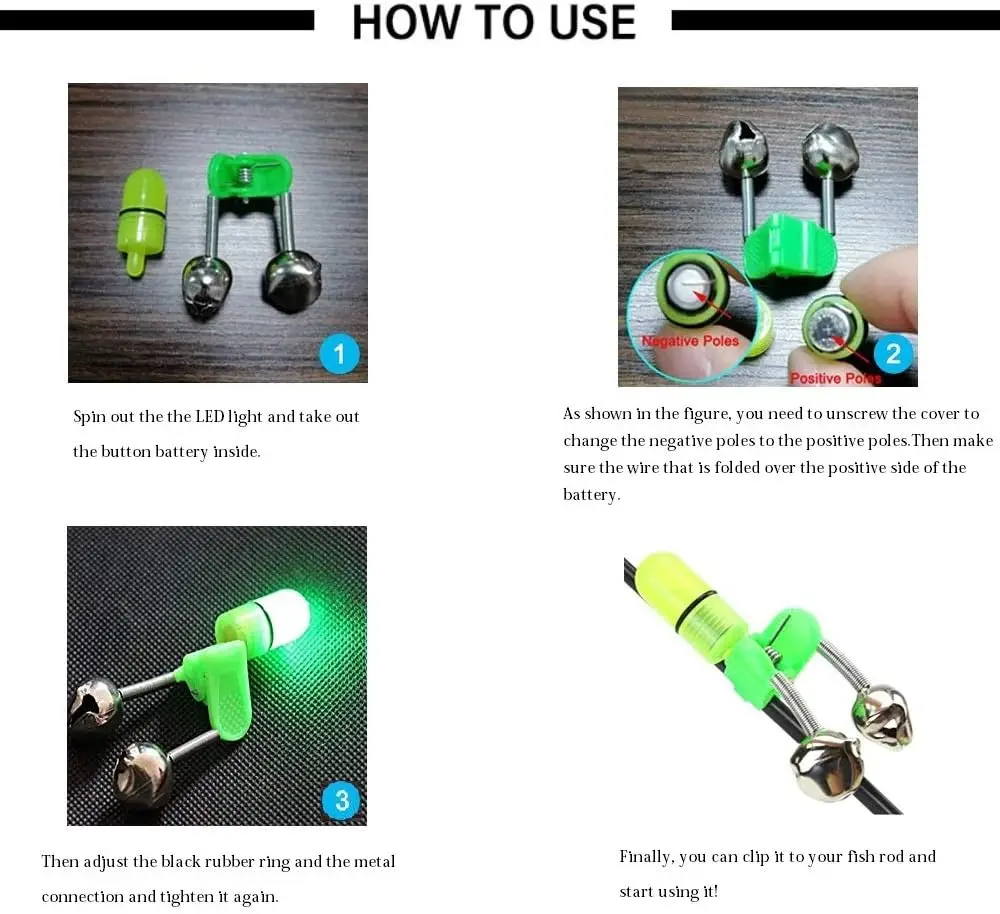 HOW TO USE

1

Spin out the the LED light and take out the button battery inside.

Negative Poles
Positive Poles
2

As shown in the figure, you need to unscrew the cover to change the negative poles to the positive poles.Then make sure the wire that is folded over the positive side of the battery.

3

Then adjust the black rubber ring and the metal connection and tighten it again.

Finally, you can clip it to your fish rod and start using it!