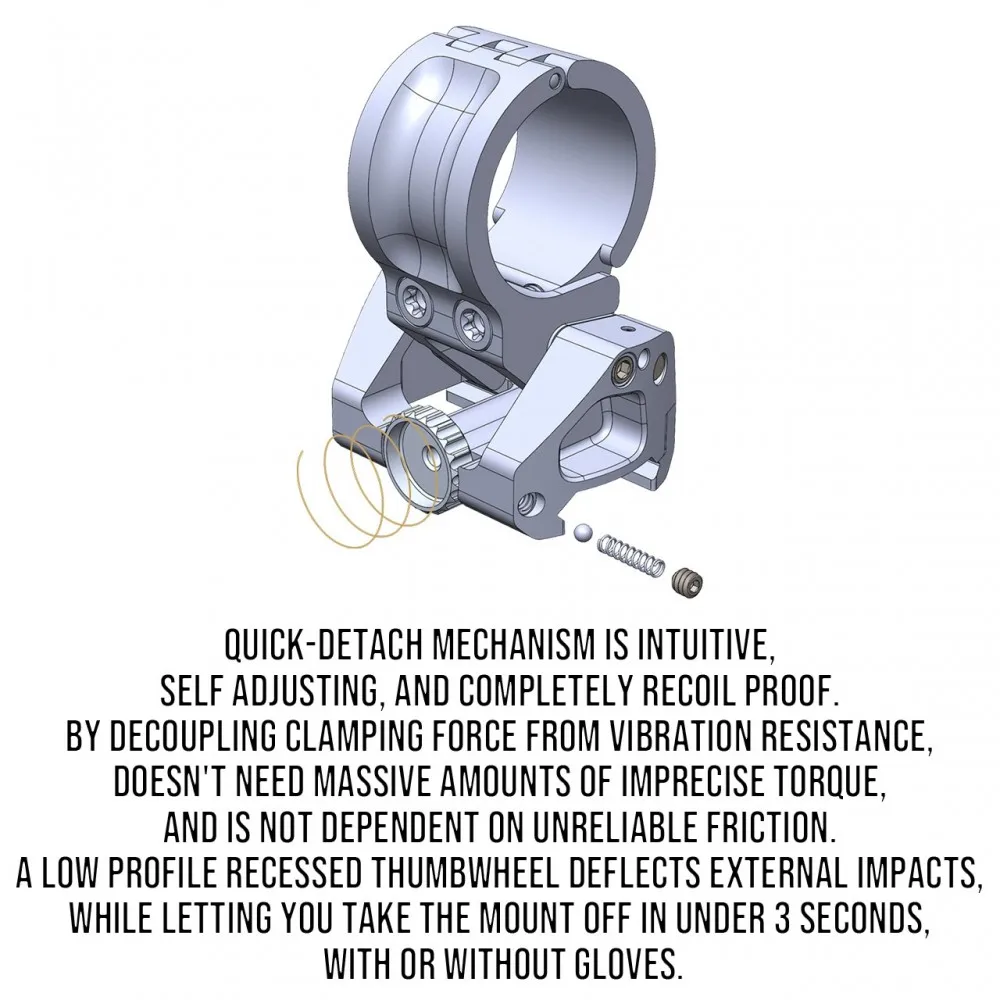 QUICK-DETACH MECHANISM IS INTUITIVE, SELF ADJUSTING, AND COMPLETELY RECOIL PROOF. BY DECOUPLING CLAMPING FORCE FROM VIBRATION RESISTANCE, DOESN'T NEED MASSIVE AMOUNTS OF IMPRECISE TORQUE, AND IS NOT DEPENDENT ON UNRELIABLE FRICTION. A LOW PROFILE RECESSED THUMBWHEEL DEFLECTS EXTERNAL IMPACTS, WHILE LETTING YOU TAKE THE MOUNT OFF IN UNDER 3 SECONDS, WITH OR WITHOUT GLOVES.