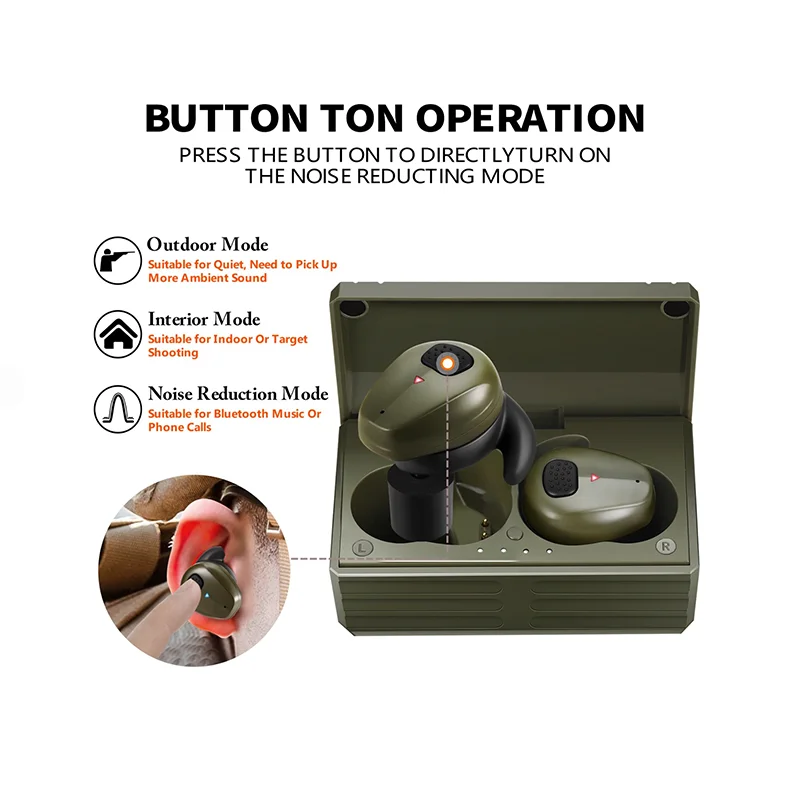 BUTTON TON OPERATION

PRESS THE BUTTON TO DIRECTLYTURN ON THE NOISE REDUCTING MODE

Outdoor Mode
Suitable for Quiet, Need to Pick Up More Ambient Sound

Interior Mode
Suitable for Indoor Or Target Shooting

Noise Reduction Mode
Suitable for Bluetooth Music Or Phone Calls

L

R