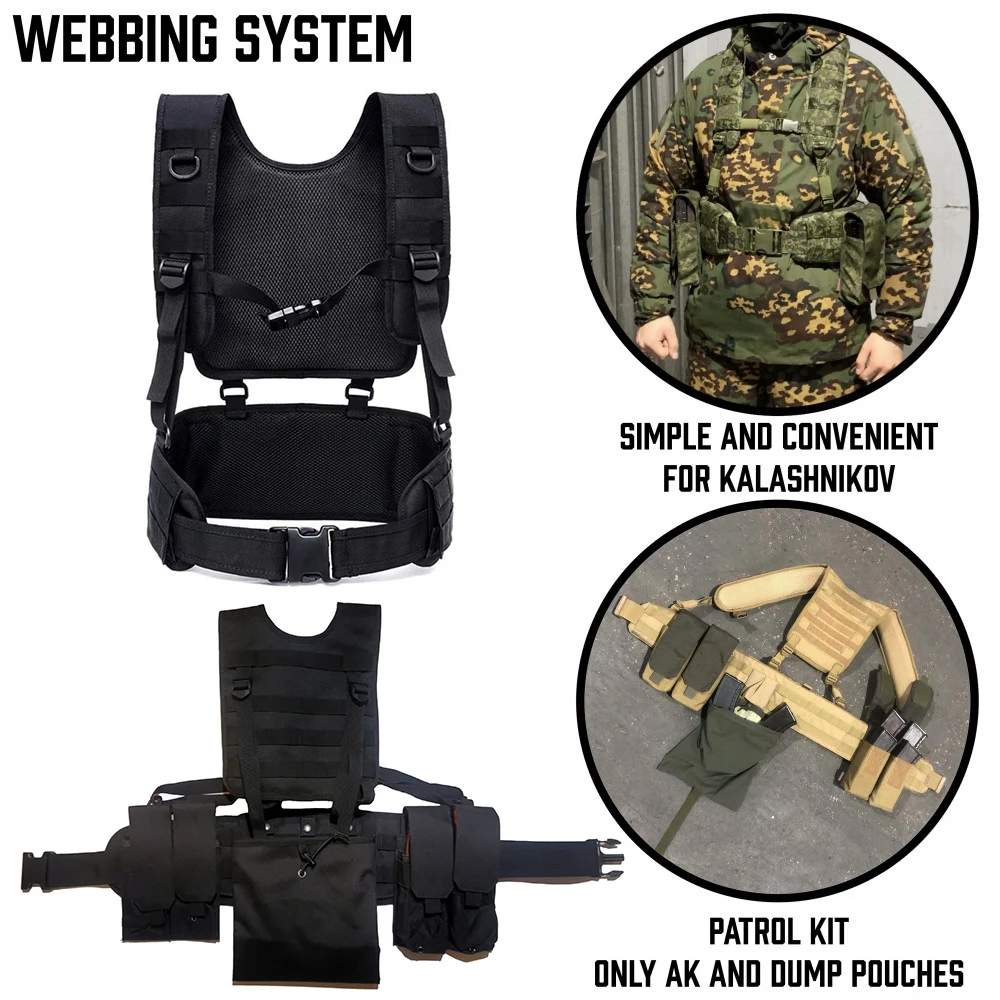 WEBBING SYSTEM

SIMPLE AND CONVENIENT FOR KALASHNIKOV

PATROL KIT
ONLY AK AND DUMP POUCHES