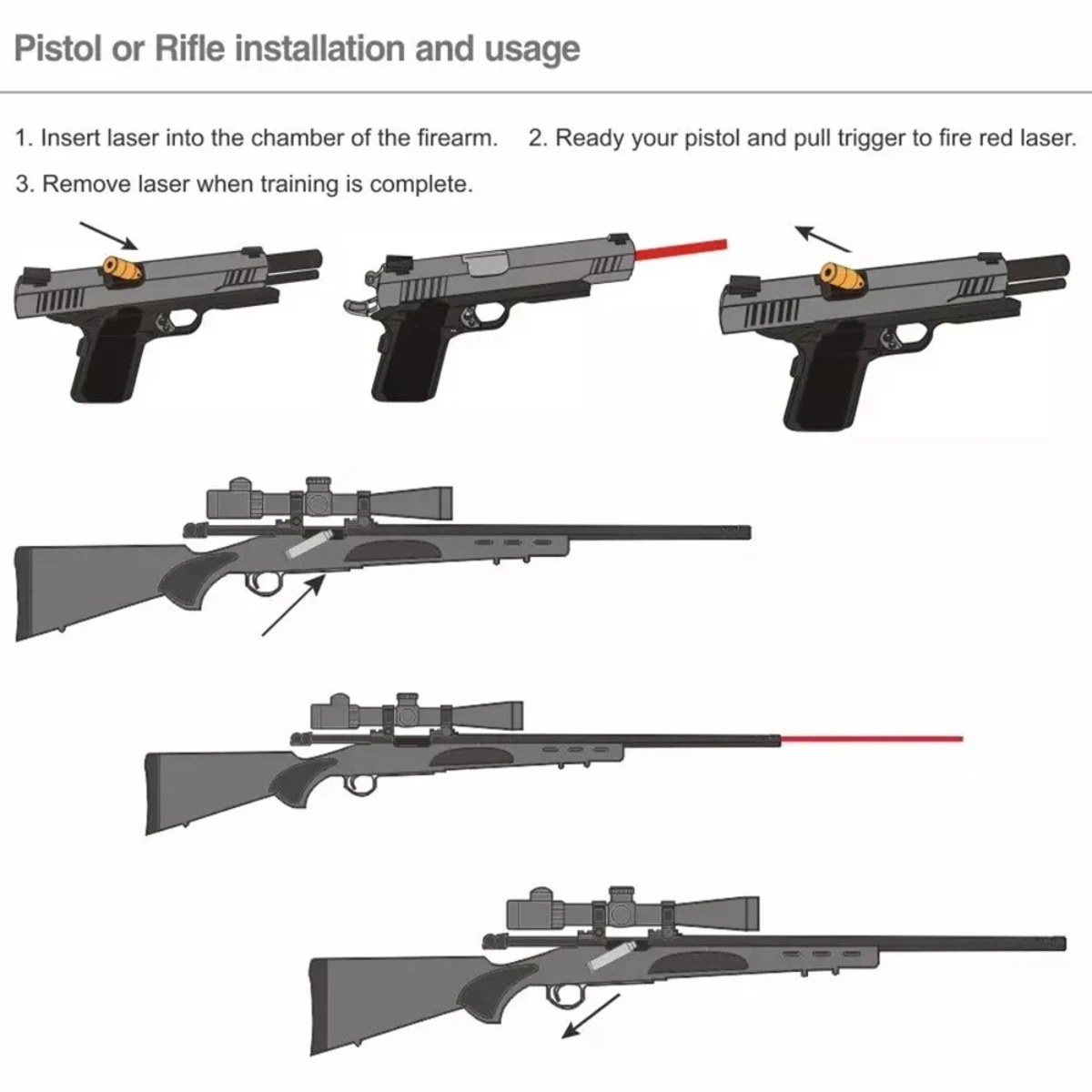 Pistol or Rifle installation and usage

1. Insert laser into the chamber of the firearm. 2. Ready your pistol and pull trigger to fire red laser.

3. Remove laser when training is complete.