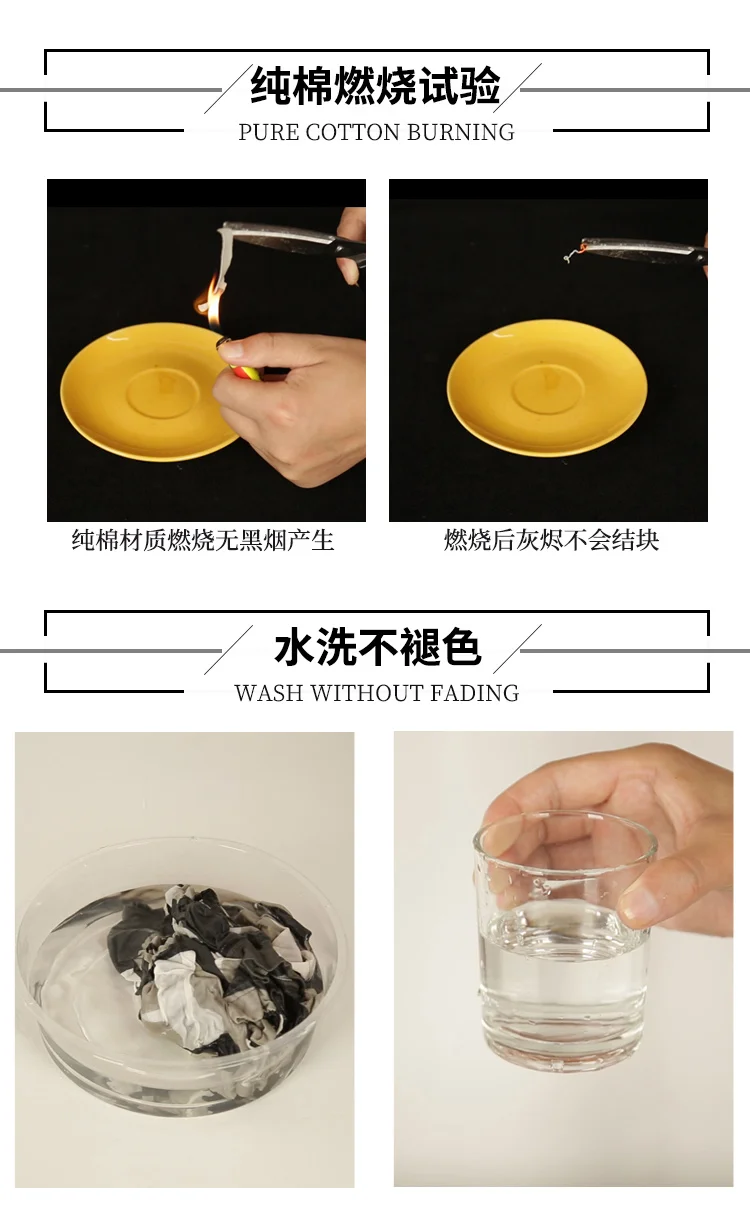 纯棉燃烧试验
PURE COTTON BURNING

纯棉材质燃烧无黑烟产生

燃烧后灰烬不会结块

水洗不褪色
WASH WITHOUT FADING