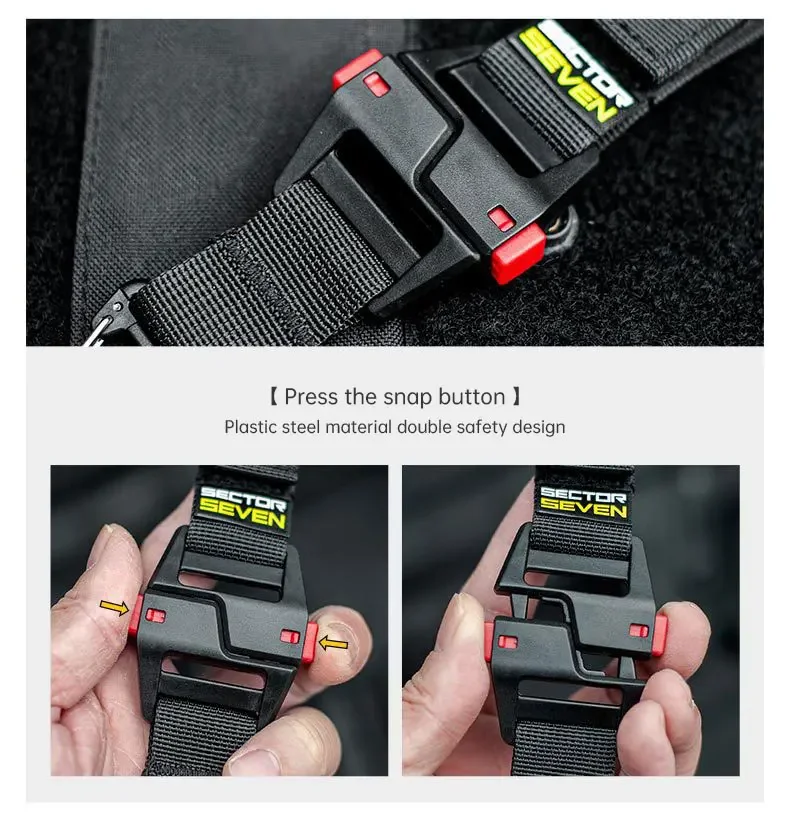 SECTOR
SEVEN

【 Press the snap button 】
Plastic steel material double safety design

SECTOR
SEVEN

SECTOR
SEVEN