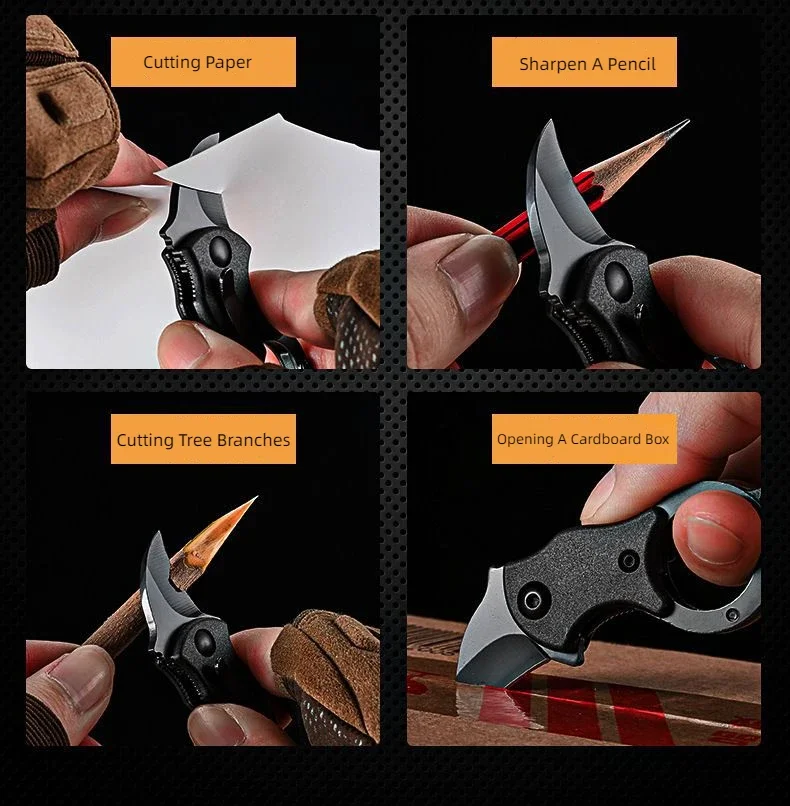 Cutting Paper

Sharpen A Pencil

Cutting Tree Branches

Opening A Cardboard Box