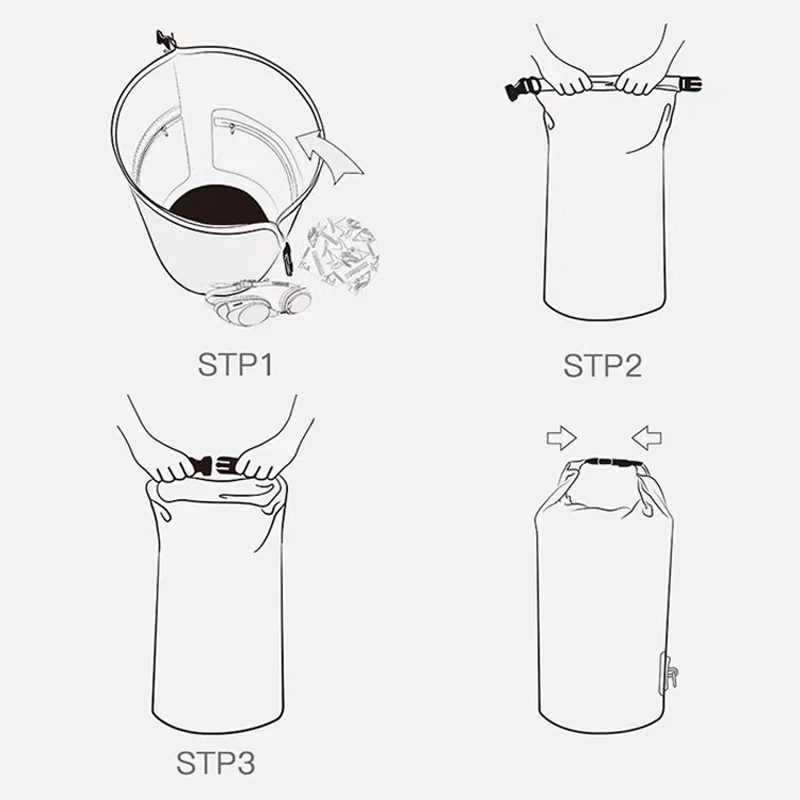 STP1

STP2

STP3