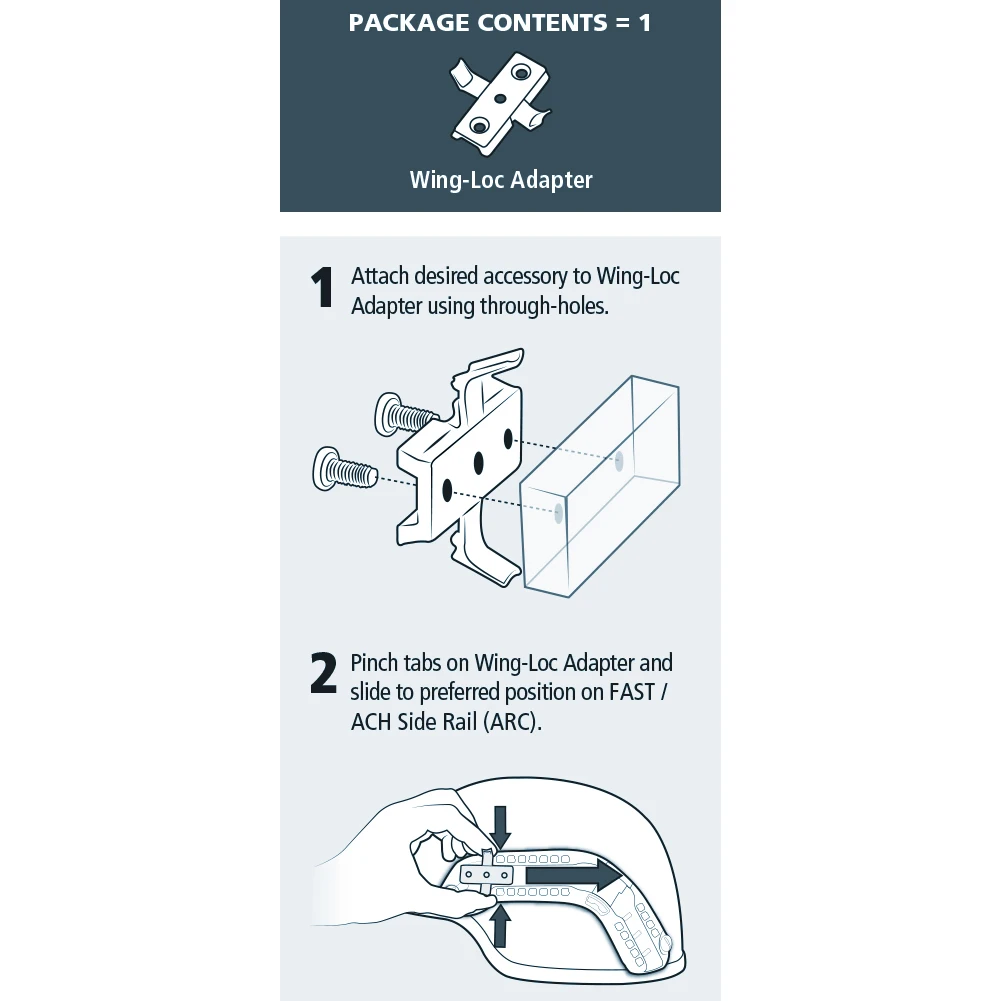 PACKAGE CONTENTS = 1

Wing-Loc Adapter

1 Attach desired accessory to Wing-Loc Adapter using through-holes.

2 Pinch tabs on Wing-Loc Adapter and slide to preferred position on FAST / ACH Side Rail (ARC).