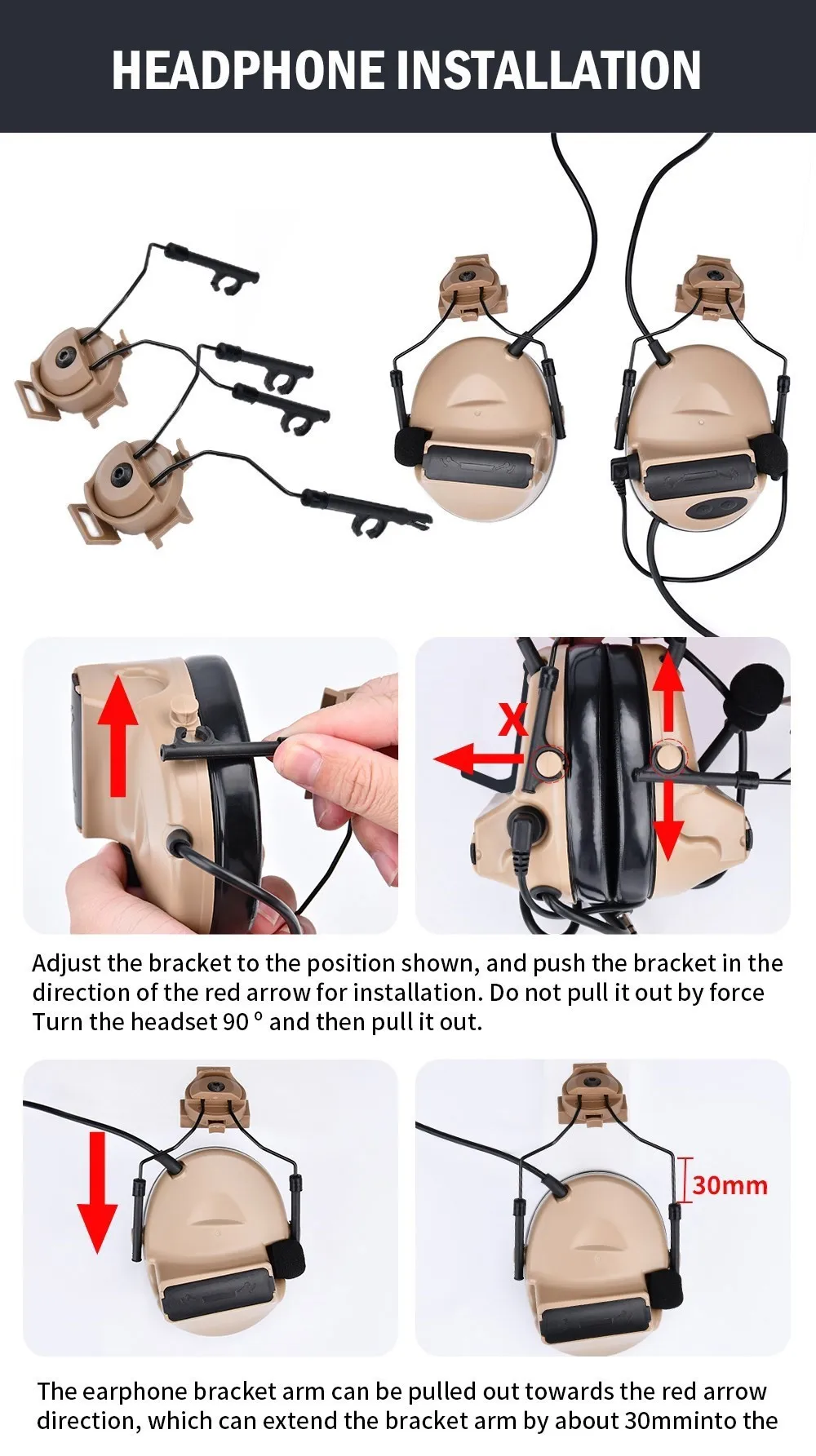 HEADPHONE INSTALLATION

X

Adjust the bracket to the position shown, and push the bracket in the direction of the red arrow for installation. Do not pull it out by force Turn the headset 90 ° and then pull it out.

30mm

The earphone bracket arm can be pulled out towards the red arrow direction, which can extend the bracket arm by about 30mminto the