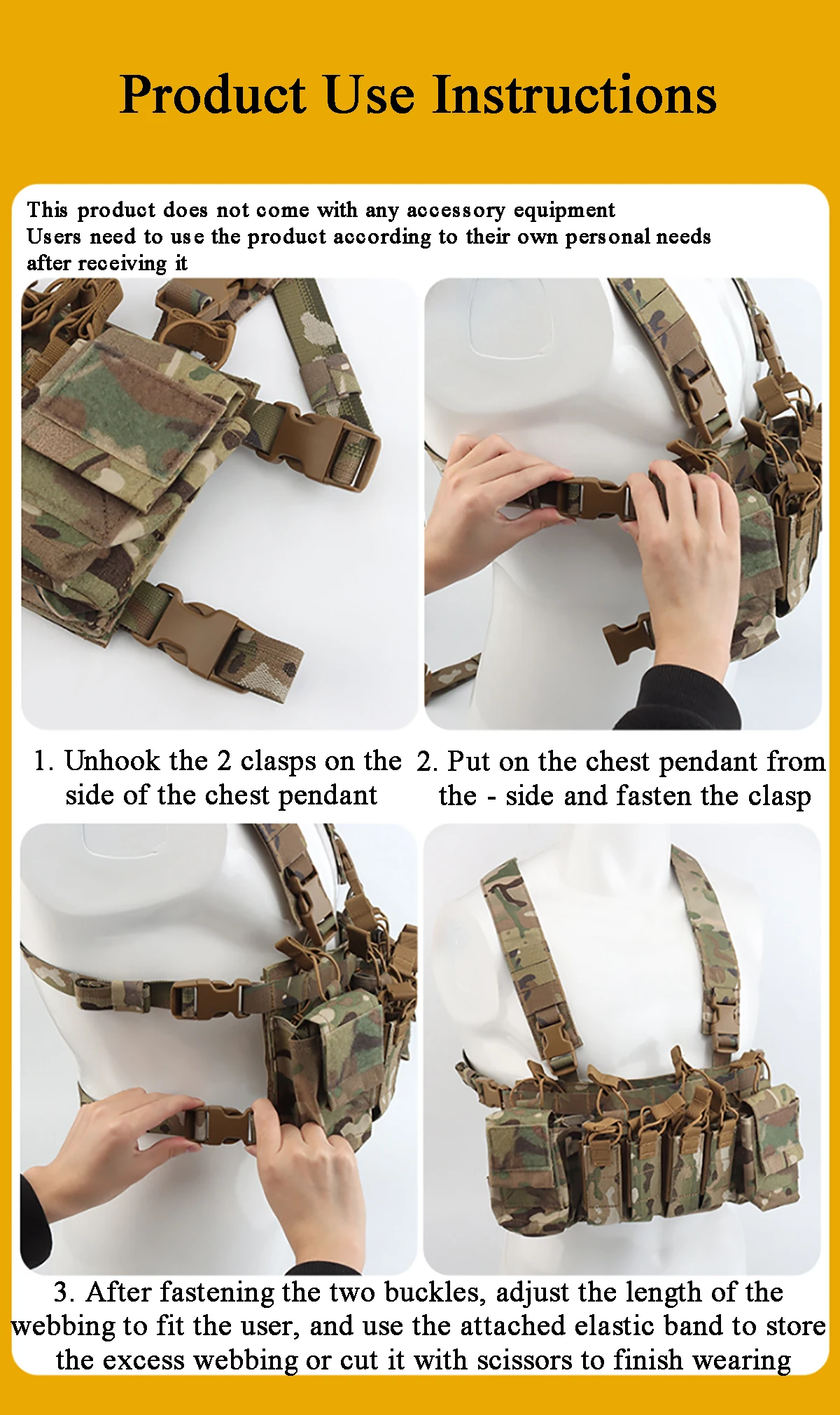 Product Use Instructions

This product does not come with any accessory equipment
Users need to use the product according to their own personal needs after receiving it

1. Unhook the 2 clasps on the side of the chest pendant

2. Put on the chest pendant from the - side and fasten the clasp

3. After fastening the two buckles, adjust the length of the webbing to fit the user, and use the attached elastic band to store the excess webbing or cut it with scissors to finish wearing