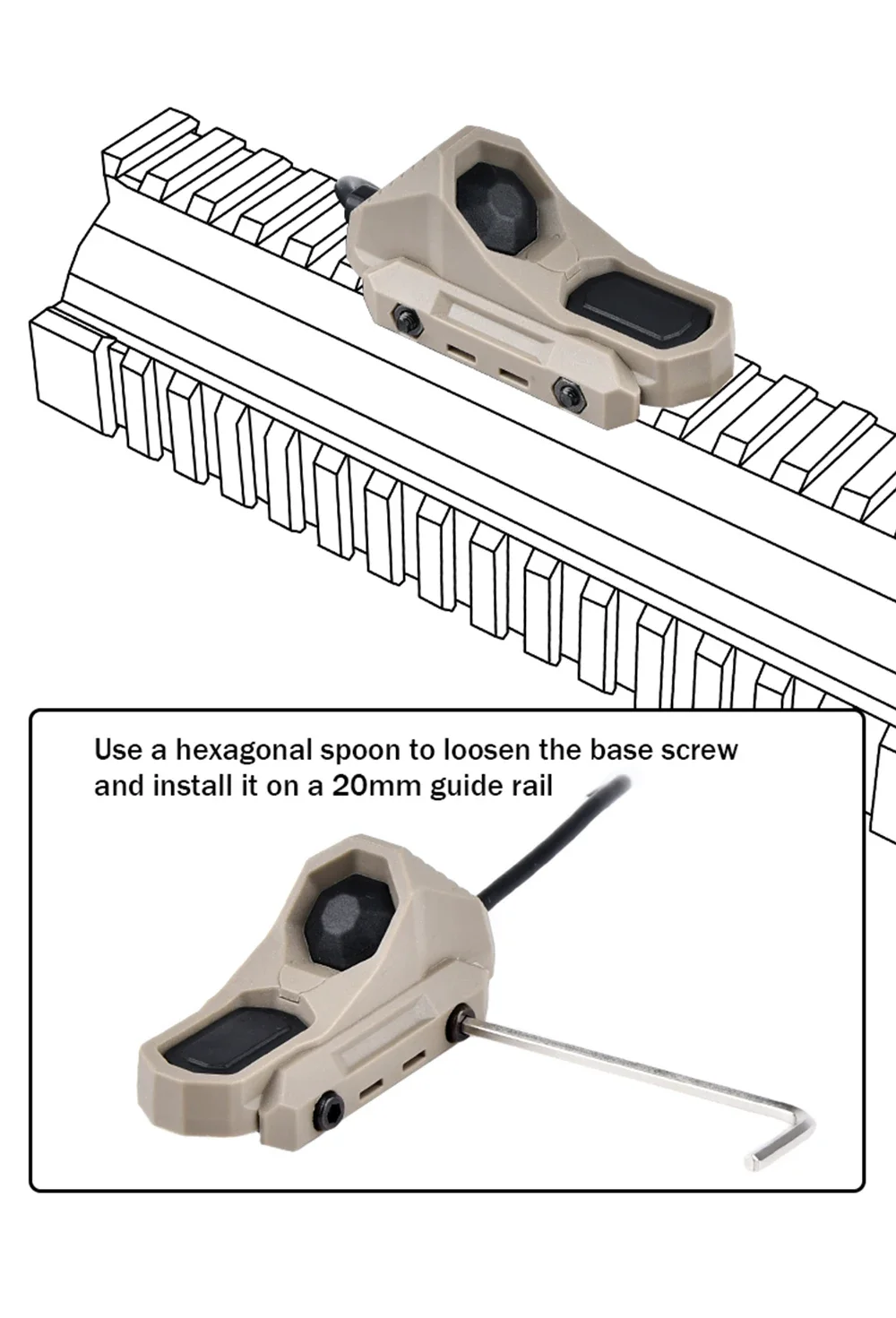 Use a hexagonal spoon to loosen the base screw and install it on a 20mm guide rail