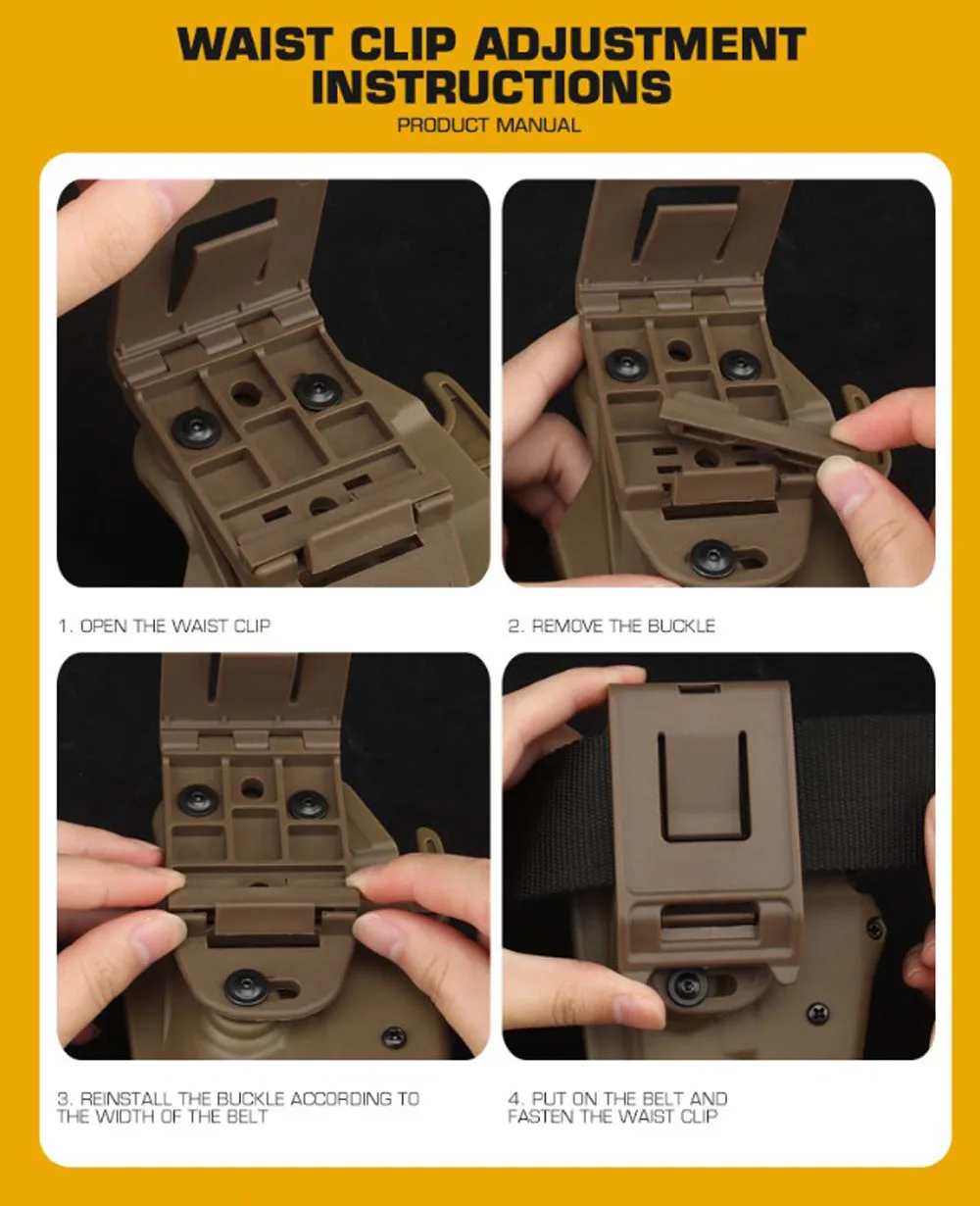 WAIST CLIP ADJUSTMENT INSTRUCTIONS

PRODUCT MANUAL

1. OPEN THE WAIST CLIP

2. REMOVE THE BUCKLE

3. REINSTALL THE BUCKLE ACCORDING TO THE WIDTH OF THE BELT

4. PUT ON THE BELT AND FASTEN THE WAIST CLIP