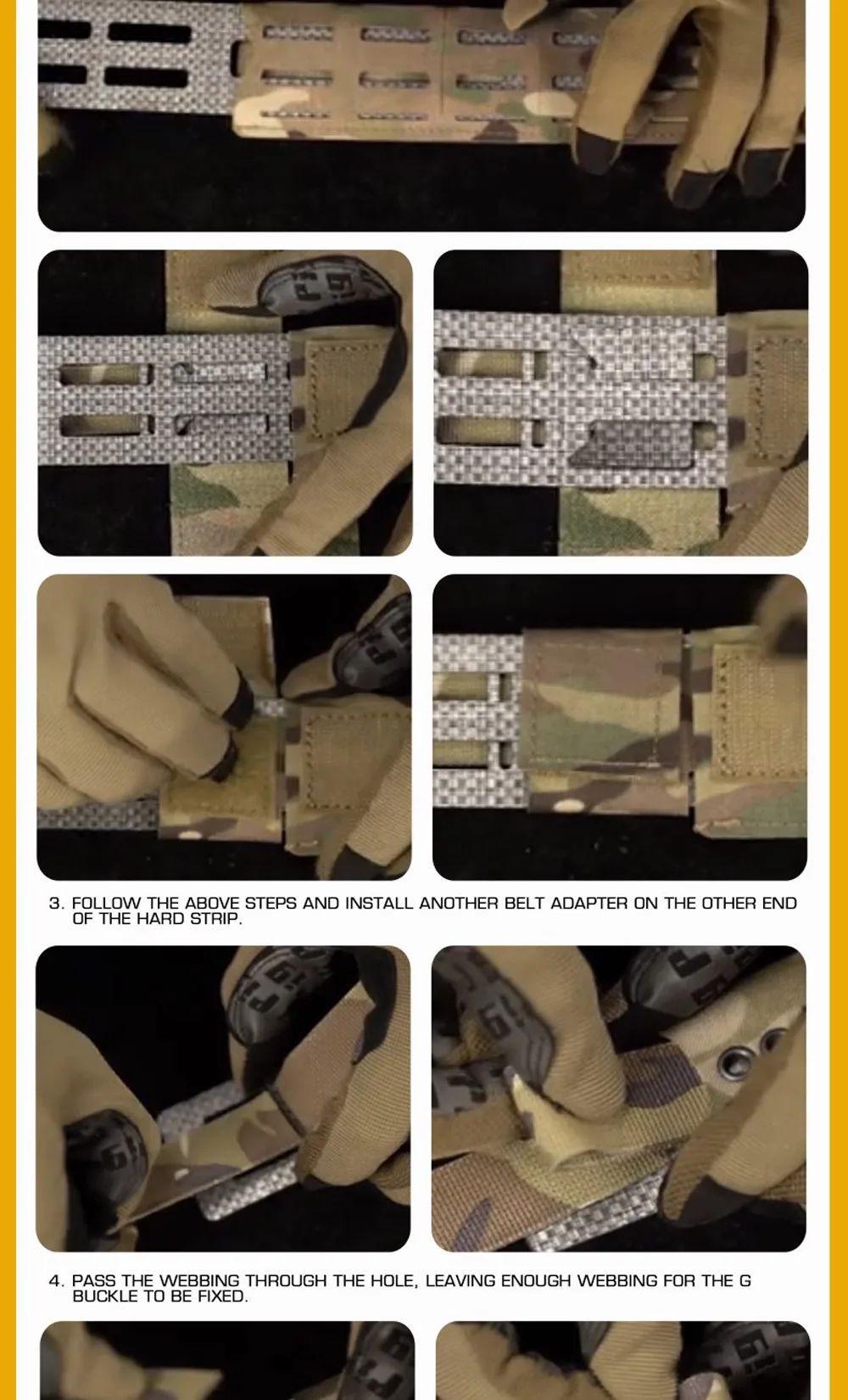 3. FOLLOW THE ABOVE STEPS AND INSTALL ANOTHER BELT ADAPTER ON THE OTHER END OF THE HARD STRIP.

4. PASS THE WEBBING THROUGH THE HOLE, LEAVING ENOUGH WEBBING FOR THE G BUCKLE TO BE FIXED.