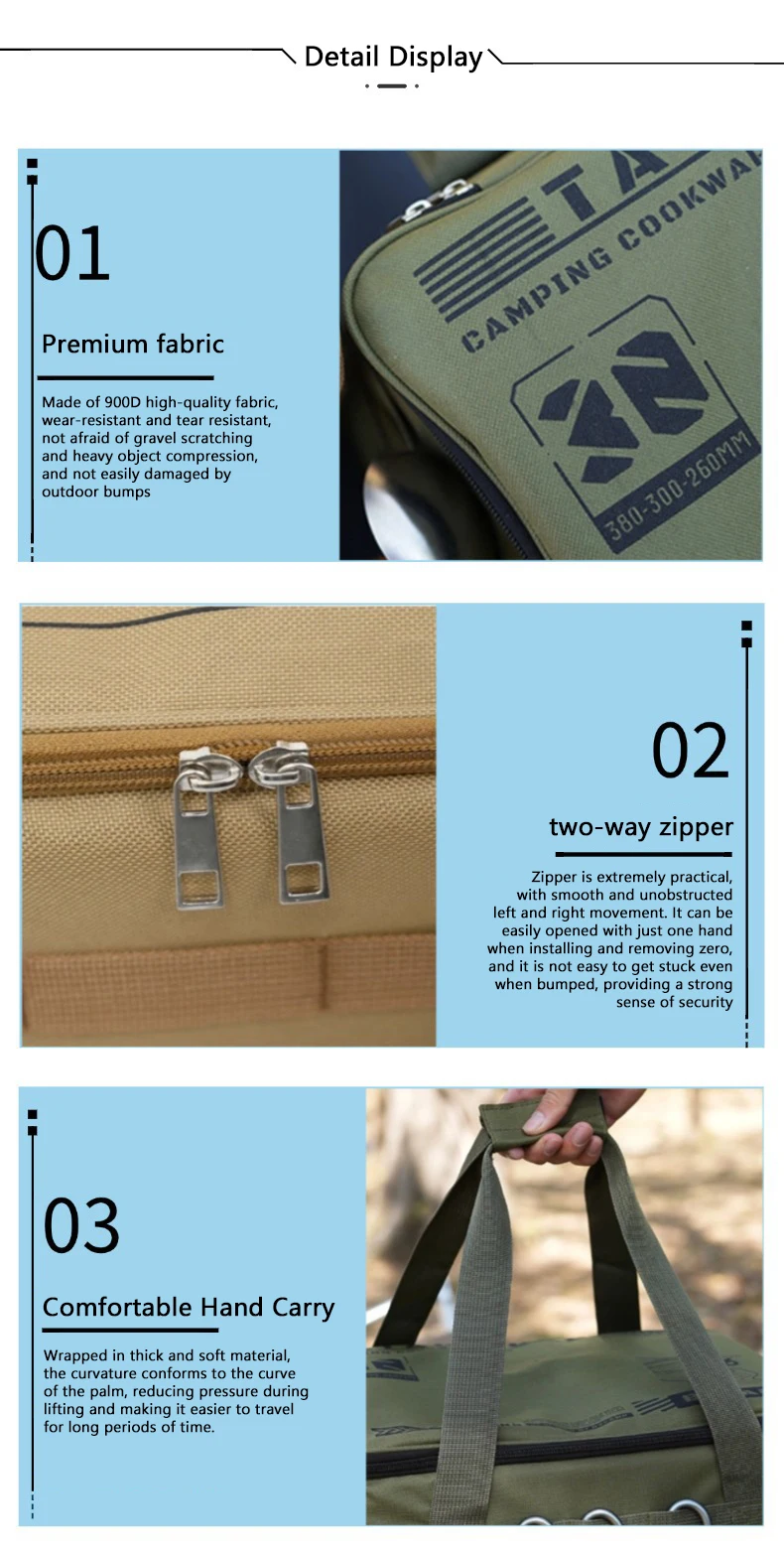 Detail Display

01

Premium fabric

Made of 900D high-quality fabric, wear-resistant and tear resistant, not afraid of gravel scratching and heavy object compression, and not easily damaged by outdoor bumps

TA
CAMPING COOKWA
32
380-300-260MM

02

two-way zipper

Zipper is extremely practical, with smooth and unobstructed left and right movement. It can be easily opened with just one hand when installing and removing zero, and it is not easy to get stuck even when bumped, providing a strong sense of security

03

Comfortable Hand Carry

Wrapped in thick and soft material, the curvature conforms to the curve of the palm, reducing pressure during lifting and making it easier to travel for long periods of time.