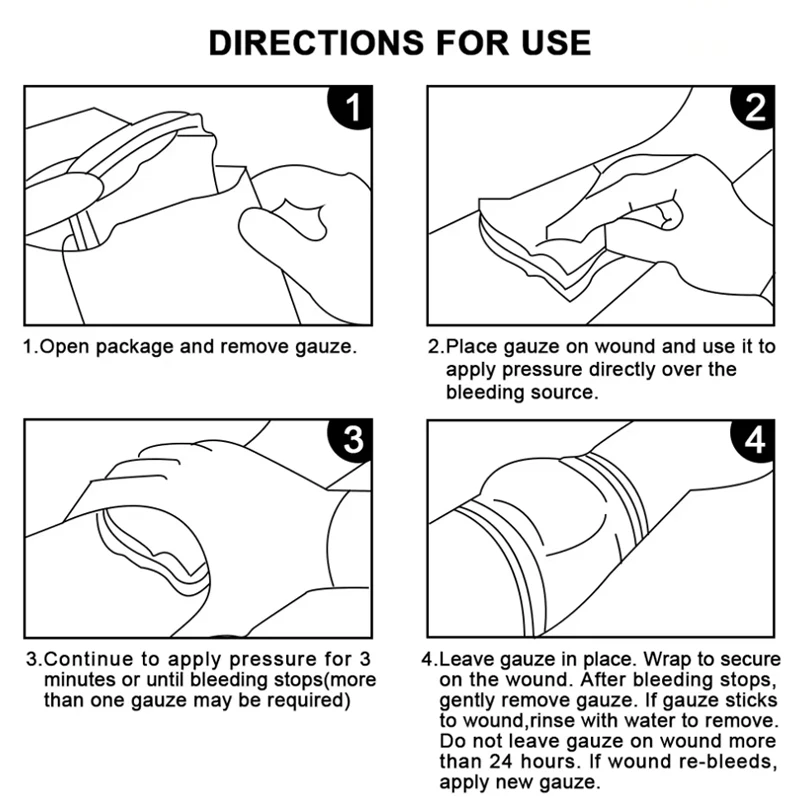 DIRECTIONS FOR USE

1

1.Open package and remove gauze.

2

2.Place gauze on wound and use it to apply pressure directly over the bleeding source.

3

3.Continue to apply pressure for 3 minutes or until bleeding stops(more than one gauze may be required)

4

4.Leave gauze in place. Wrap to secure on the wound. After bleeding stops, gently remove gauze. If gauze sticks to wound,rinse with water to remove. Do not leave gauze on wound more than 24 hours. If wound re-bleeds, apply new gauze.