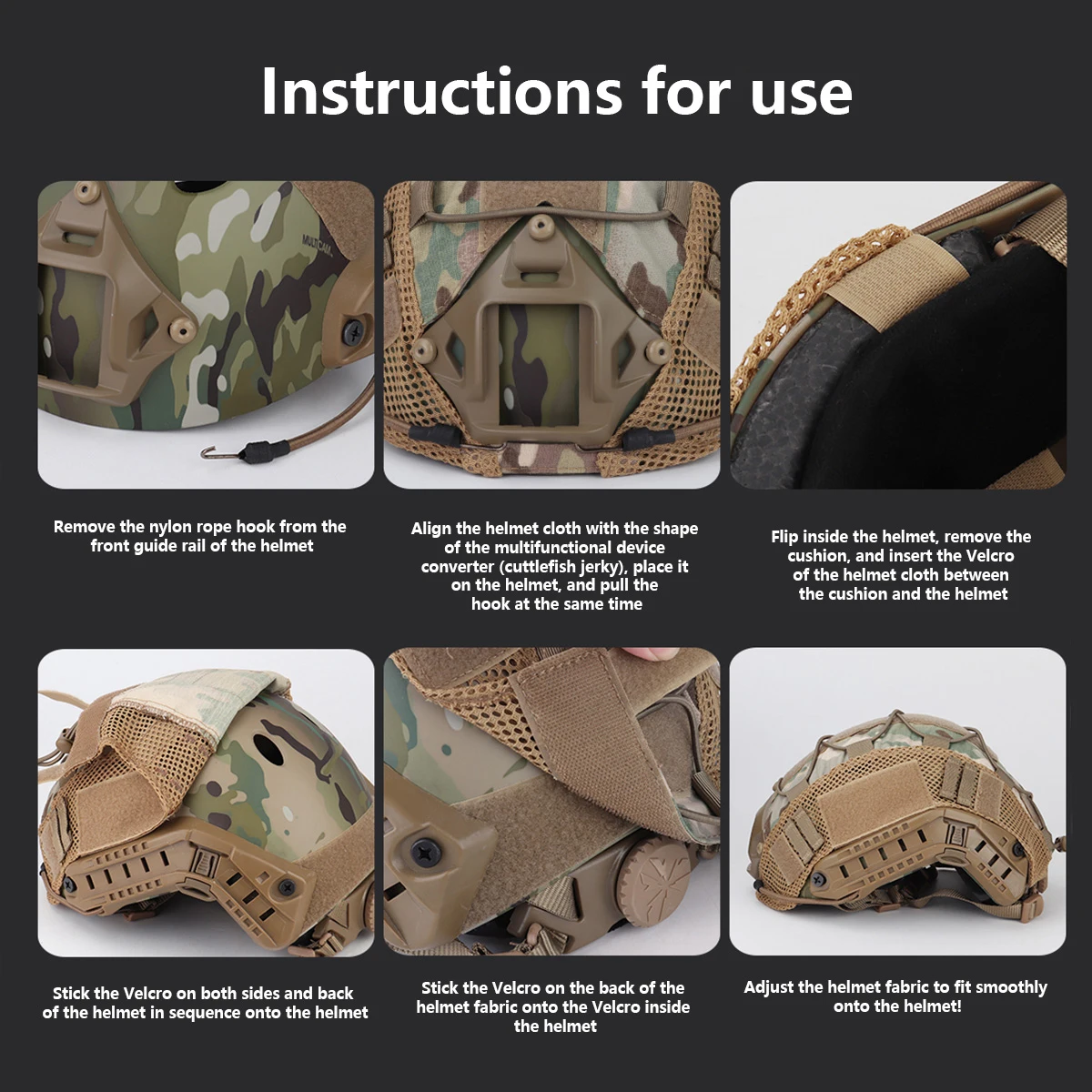 Instructions for use

MULTICAM

Remove the nylon rope hook from the front guide rail of the helmet

Align the helmet cloth with the shape of the multifunctional device converter (cuttlefish jerky), place it on the helmet, and pull the hook at the same time

Flip inside the helmet, remove the cushion, and insert the Velcro of the helmet cloth between the cushion and the helmet

Stick the Velcro on both sides and back of the helmet in sequence onto the helmet

Stick the Velcro on the back of the helmet fabric onto the Velcro inside the helmet

Adjust the helmet fabric to fit smoothly onto the helmet!