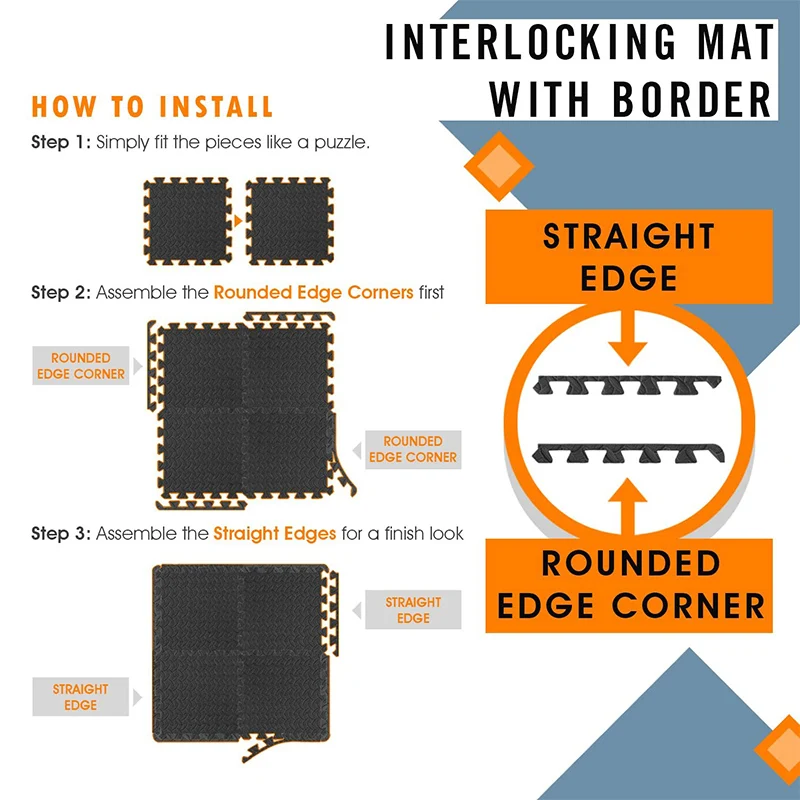 INTERLOCKING MAT WITH BORDER

HOW TO INSTALL

Step 1: Simply fit the pieces like a puzzle.

Step 2: Assemble the Rounded Edge Corners first

ROUNDED EDGE CORNER

ROUNDED EDGE CORNER

Step 3: Assemble the Straight Edges for a finish look

STRAIGHT EDGE

STRAIGHT EDGE

STRAIGHT EDGE

ROUNDED EDGE CORNER