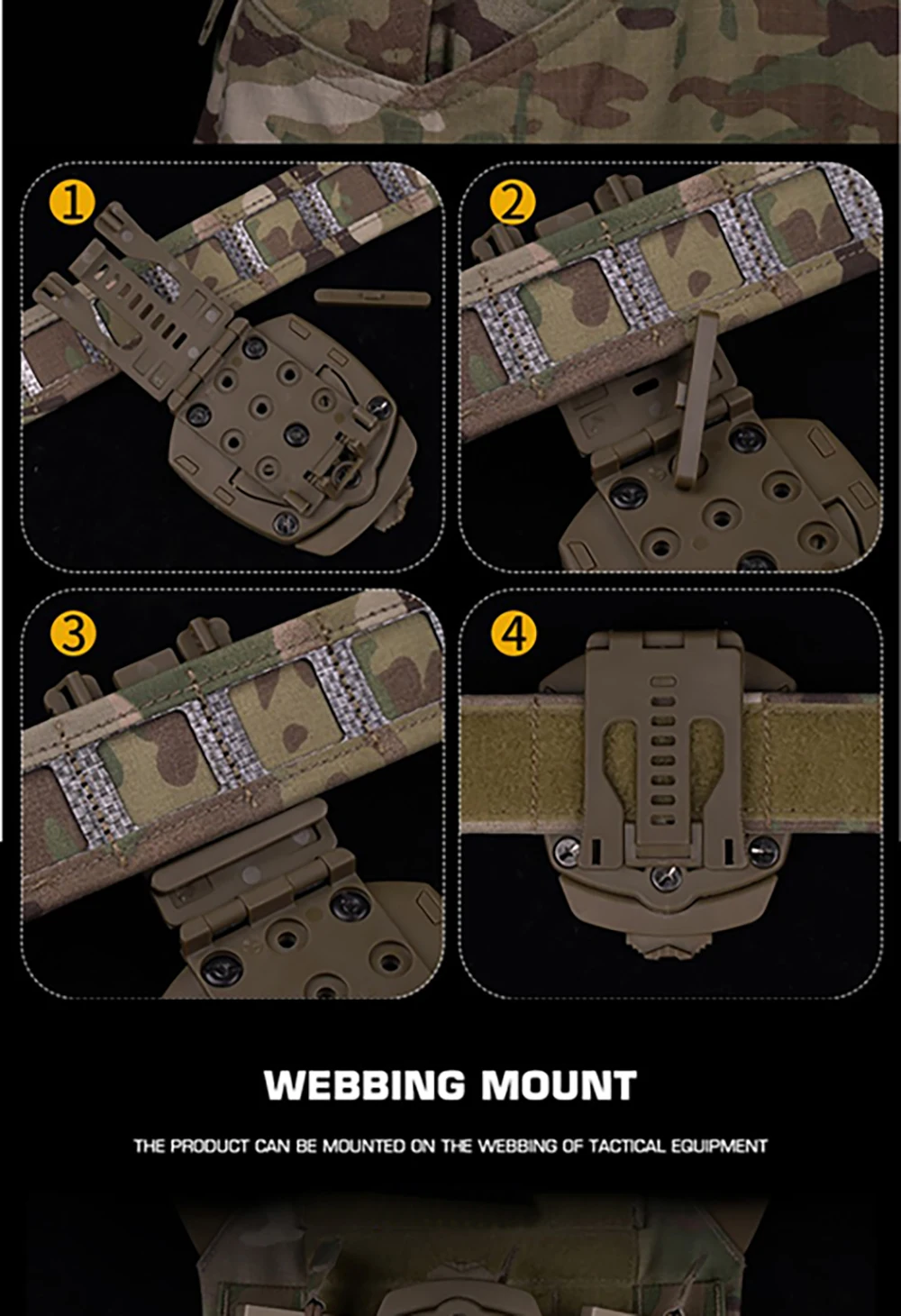 1

2

3

4

WEBBING MOUNT

THE PRODUCT CAN BE MOUNTED ON THE WEBBING OF TACTICAL EQUIPMENT