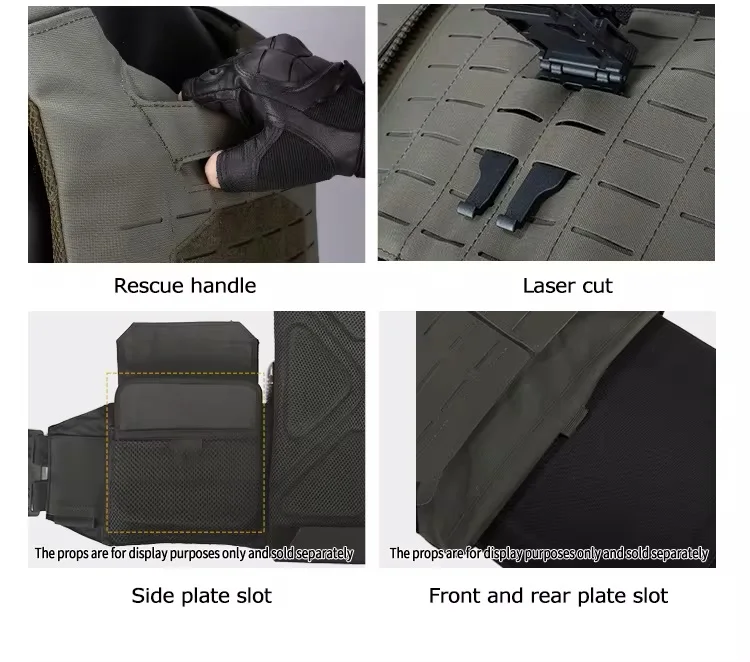 Rescue handle

Laser cut

The props are for display purposes only and sold separately

Side plate slot

The props are for display purposes only and sold separately

Front and rear plate slot