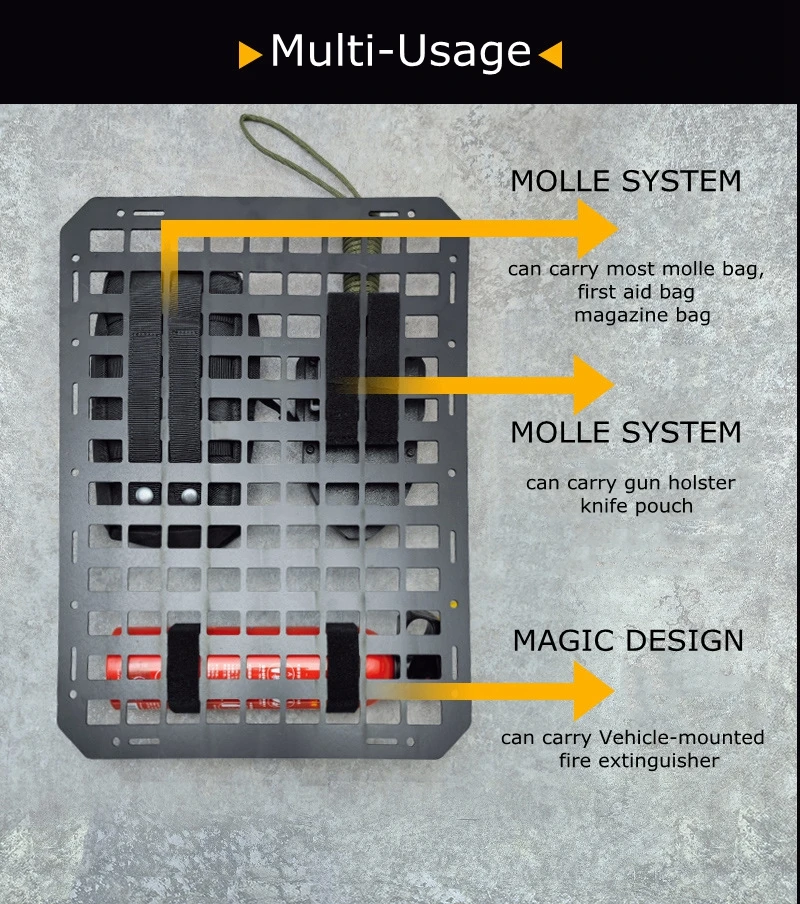 Multi-Usage

MOLLE SYSTEM

can carry most molle bag, first aid bag magazine bag

MOLLE SYSTEM

can carry gun holster knife pouch

MAGIC DESIGN

can carry Vehicle-mounted fire extinguisher