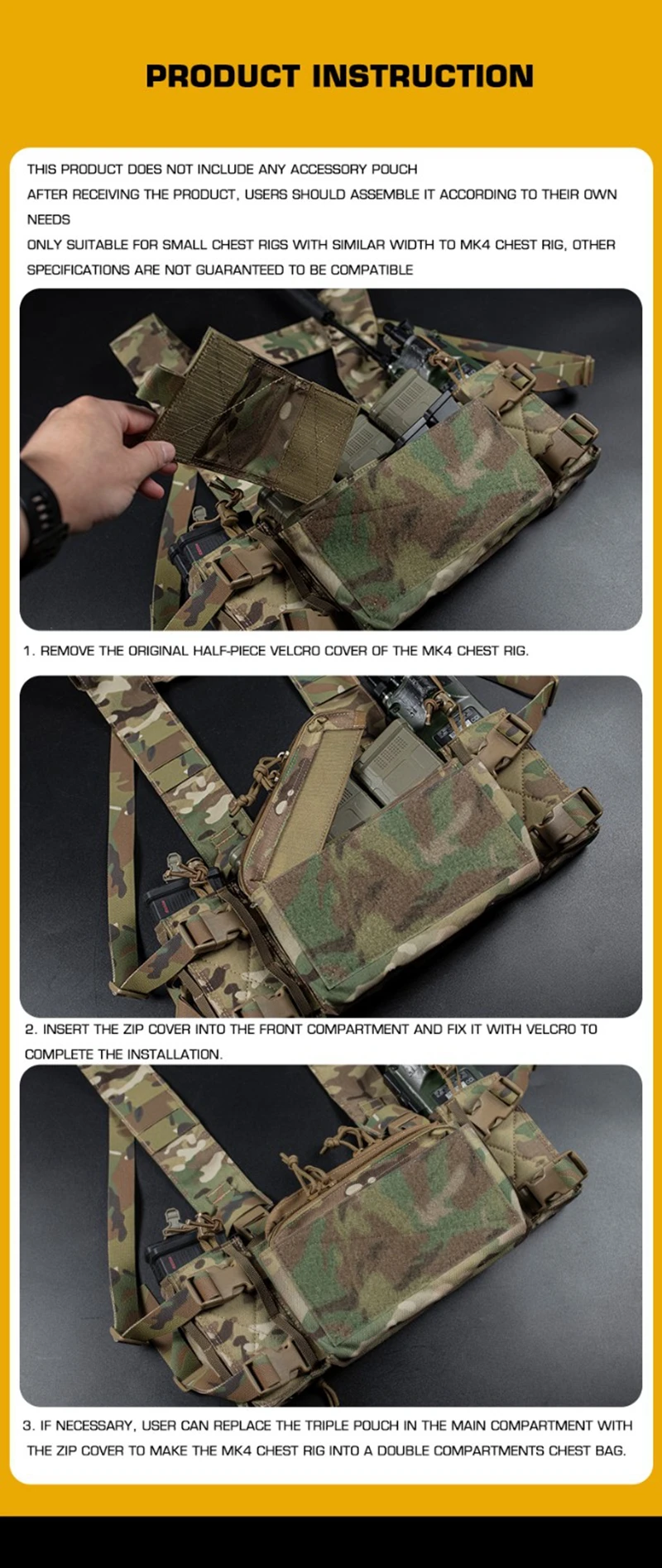 PRODUCT INSTRUCTION

THIS PRODUCT DOES NOT INCLUDE ANY ACCESSORY POUCH
AFTER RECEIVING THE PRODUCT, USERS SHOULD ASSEMBLE IT ACCORDING TO THEIR OWN NEEDS
ONLY SUITABLE FOR SMALL CHEST RIGS WITH SIMILAR WIDTH TO MK4 CHEST RIG, OTHER SPECIFICATIONS ARE NOT GUARANTEED TO BE COMPATIBLE

1. REMOVE THE ORIGINAL HALF-PIECE VELCRO COVER OF THE MK4 CHEST RIG.

2. INSERT THE ZIP COVER INTO THE FRONT COMPARTMENT AND FIX IT WITH VELCRO TO COMPLETE THE INSTALLATION.

3. IF NECESSARY, USER CAN REPLACE THE TRIPLE POUCH IN THE MAIN COMPARTMENT WITH THE ZIP COVER TO MAKE THE MK4 CHEST RIG INTO A DOUBLE COMPARTMENTS CHEST BAG.