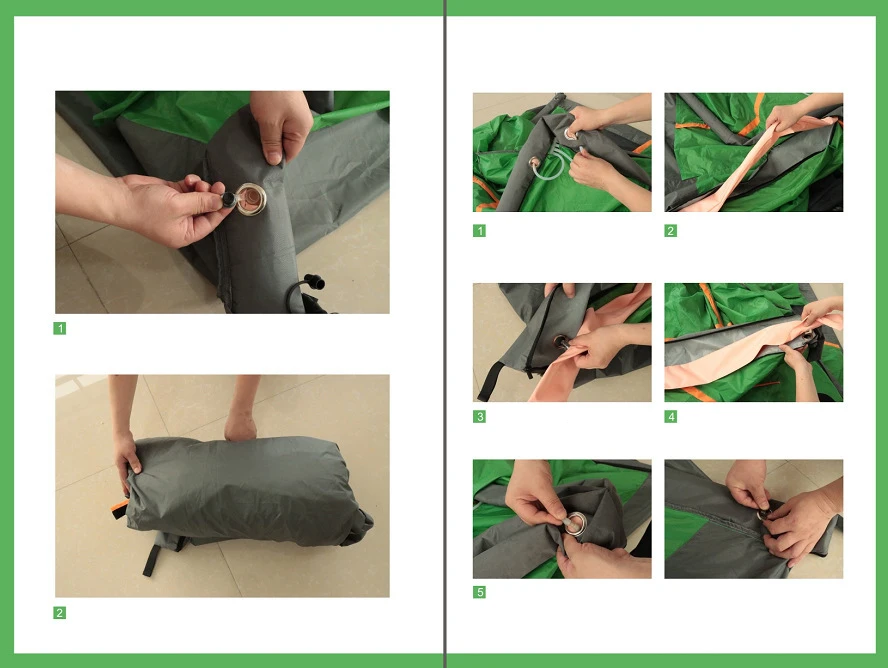 1

2

1

2

3

4

5