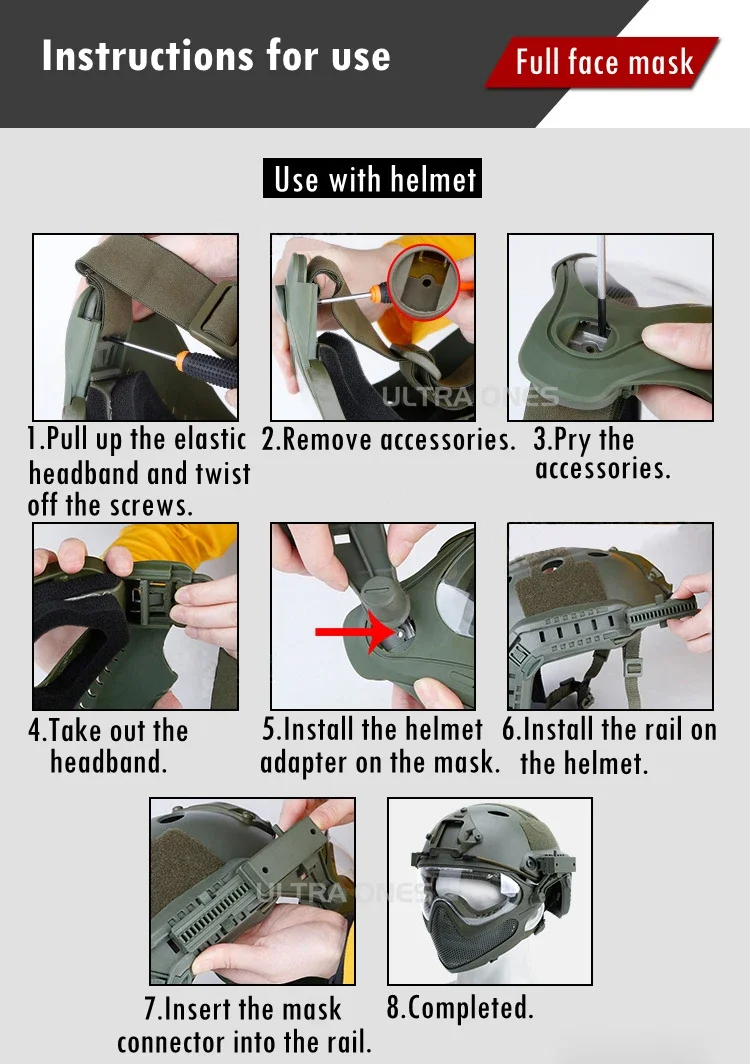 Instructions for use

Full face mask

Use with helmet

ULTRA ONES

1.Pull up the elastic headband and twist off the screws.

2.Remove accessories.

3.Pry the accessories.

4.Take out the headband.

5.Install the helmet adapter on the mask.

6.Install the rail on the helmet.

ULTRA ONES

7.Insert the mask connector into the rail.

8.Completed.