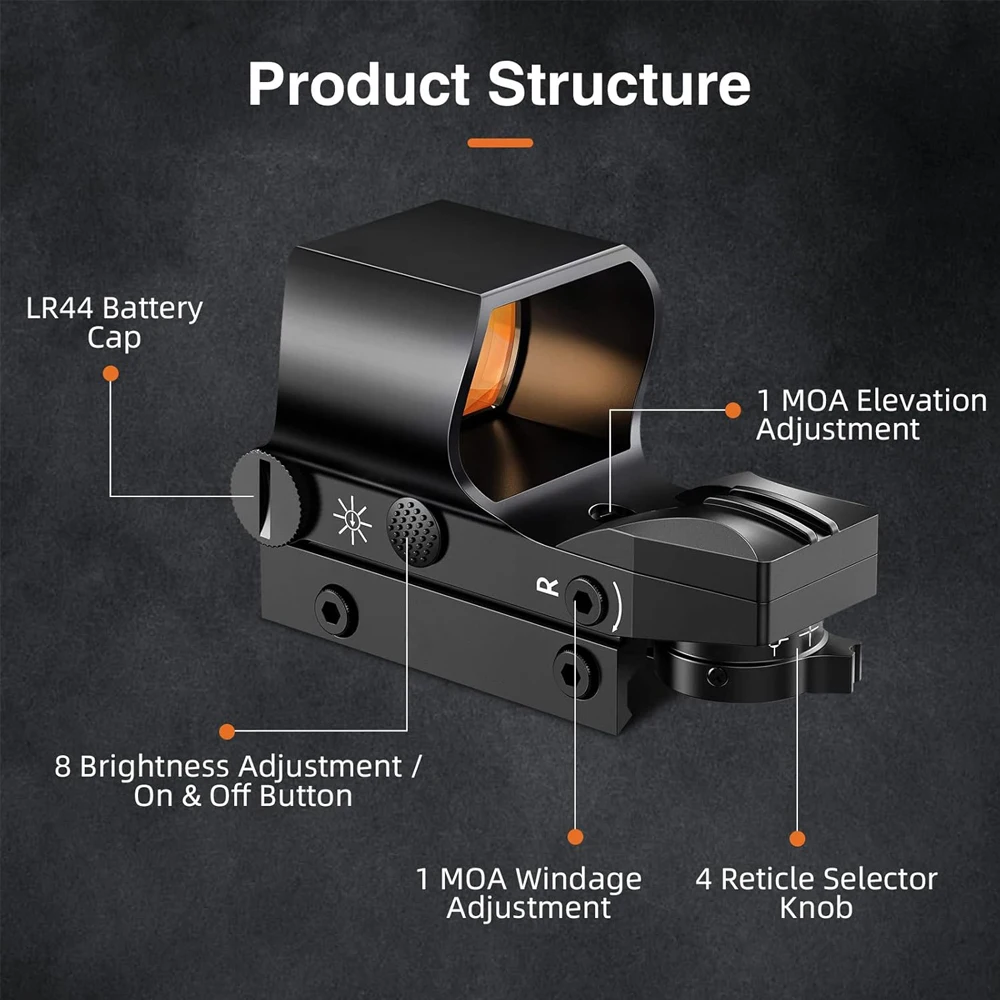 Product Structure

LR44 Battery Cap

1 MOA Elevation Adjustment

R

8 Brightness Adjustment / On & Off Button

1 MOA Windage Adjustment

4 Reticle Selector Knob