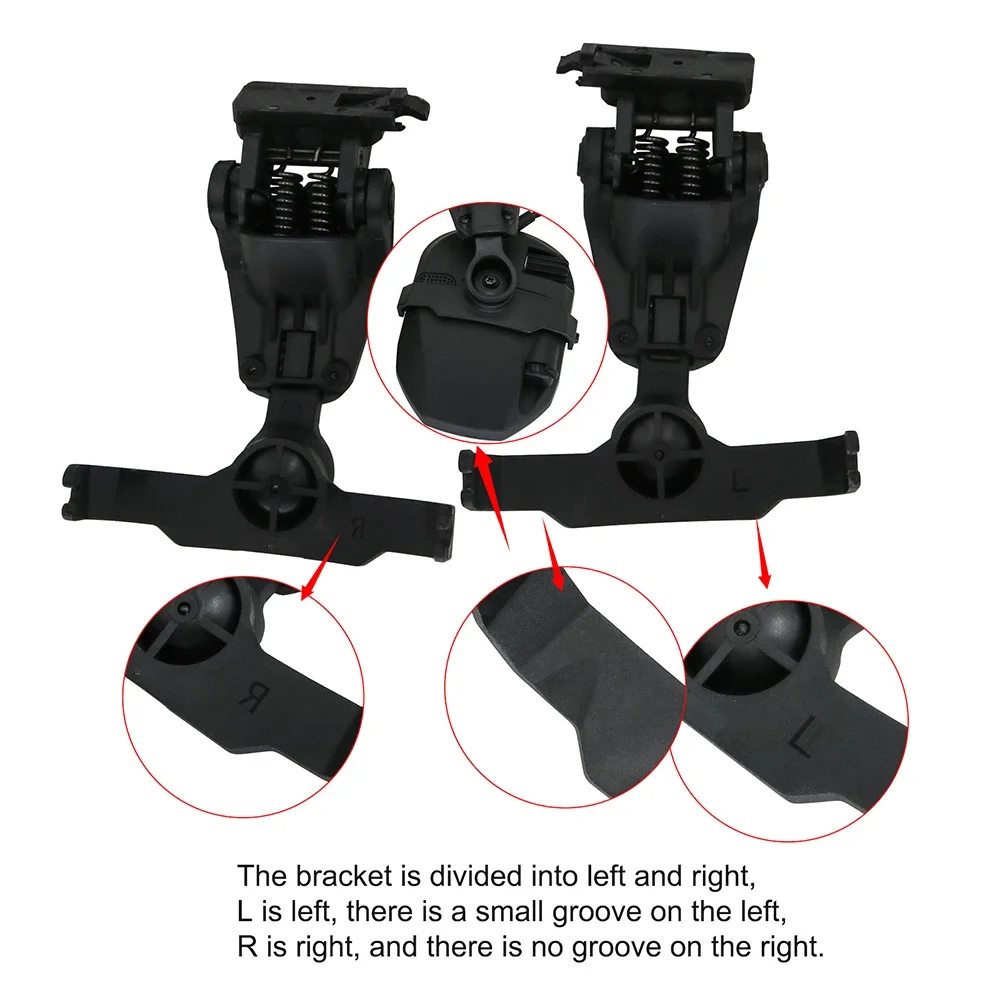 R

L

R

L

The bracket is divided into left and right,
L is left, there is a small groove on the left,
R is right, and there is no groove on the right.