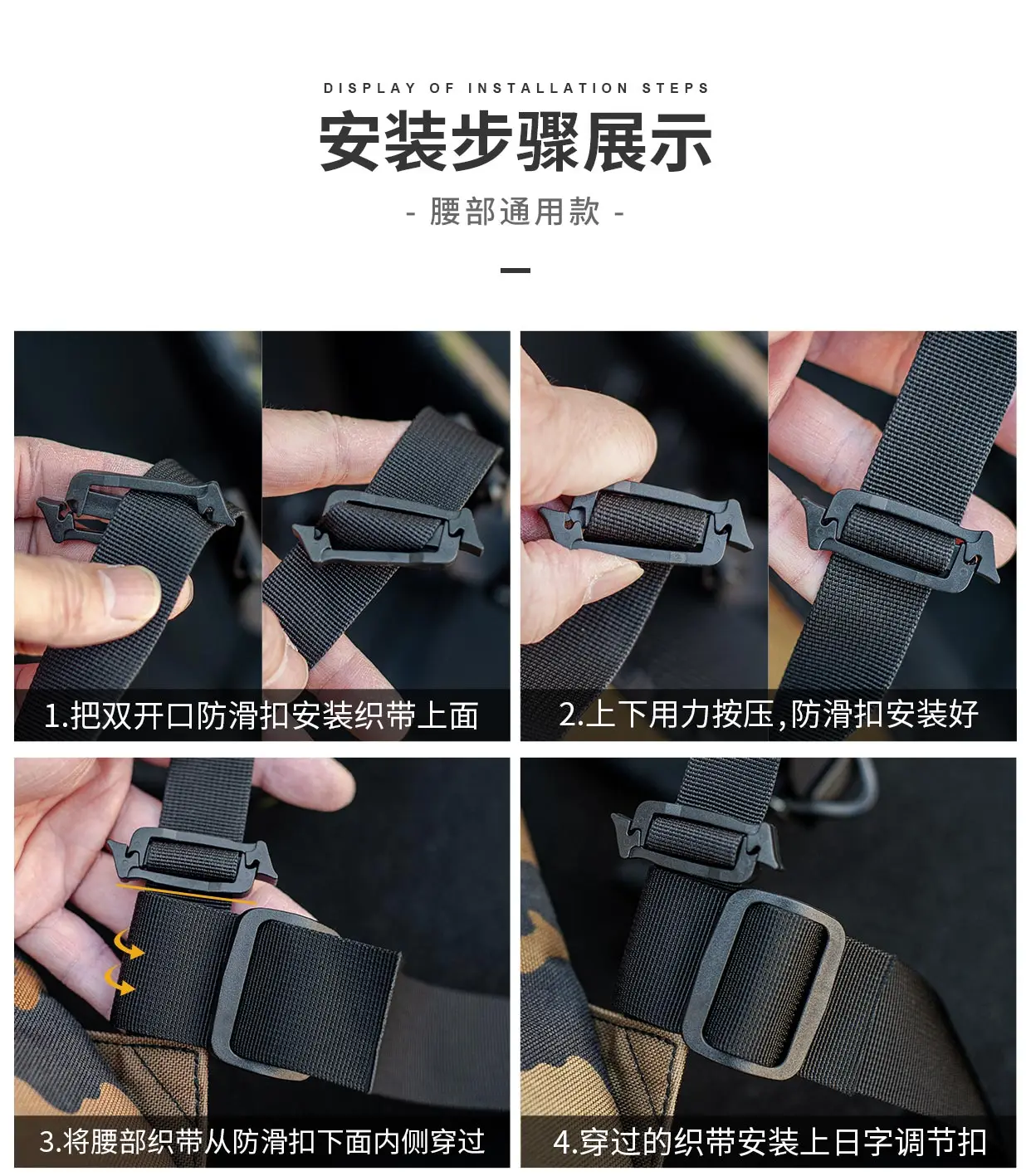 DISPLAY OF INSTALLATION STEPS

安装步骤展示

- 腰部通用款 -

1.把双开口防滑扣安装织带上面

2.上下用力按压,防滑扣安装好

3.将腰部织带从防滑扣下面内侧穿过

4.穿过的织带安装上日字调节扣