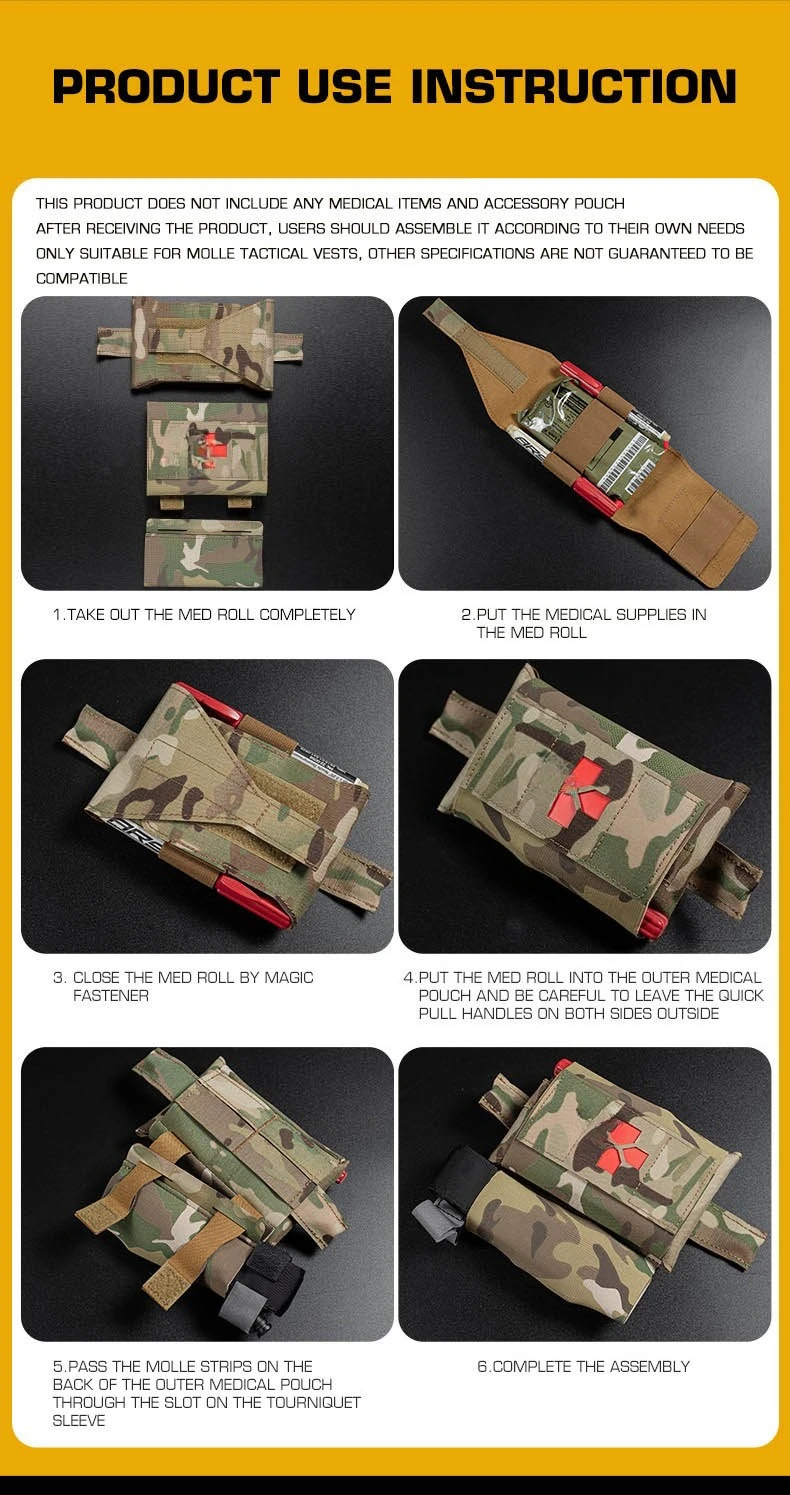 PRODUCT USE INSTRUCTION

THIS PRODUCT DOES NOT INCLUDE ANY MEDICAL ITEMS AND ACCESSORY POUCH
AFTER RECEIVING THE PRODUCT, USERS SHOULD ASSEMBLE IT ACCORDING TO THEIR OWN NEEDS
ONLY SUITABLE FOR MOLLE TACTICAL VESTS, OTHER SPECIFICATIONS ARE NOT GUARANTEED TO BE COMPATIBLE

1.TAKE OUT THE MED ROLL COMPLETELY

2.PUT THE MEDICAL SUPPLIES IN THE MED ROLL

3. CLOSE THE MED ROLL BY MAGIC FASTENER

4.PUT THE MED ROLL INTO THE OUTER MEDICAL POUCH AND BE CAREFUL TO LEAVE THE QUICK PULL HANDLES ON BOTH SIDES OUTSIDE

5.PASS THE MOLLE STRIPS ON THE BACK OF THE OUTER MEDICAL POUCH THROUGH THE SLOT ON THE TOURNIQUET SLEEVE

6.COMPLETE THE ASSEMBLY