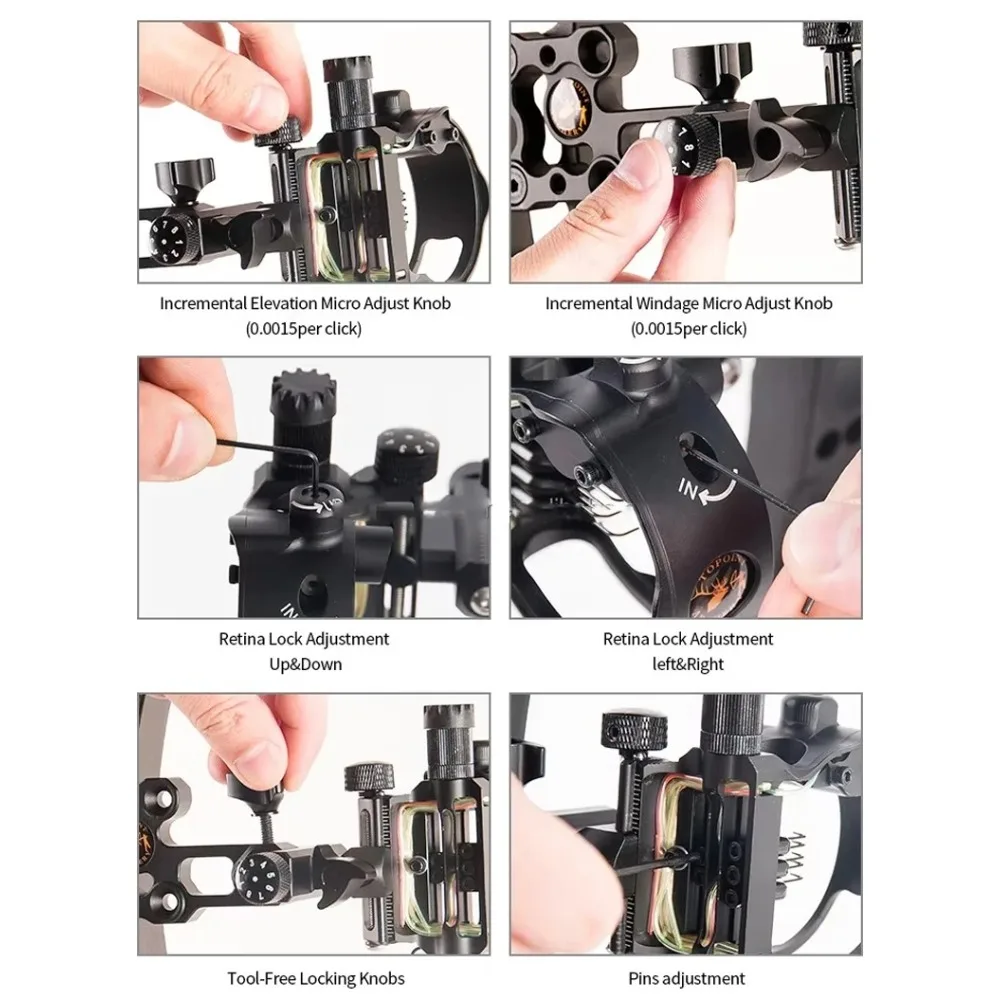 Incremental Elevation Micro Adjust Knob
(0.0015per click)

Incremental Windage Micro Adjust Knob
(0.0015per click)

IN

Retina Lock Adjustment
Up&Down

IN

Retina Lock Adjustment
left&Right

Tool-Free Locking Knobs

Pins adjustment