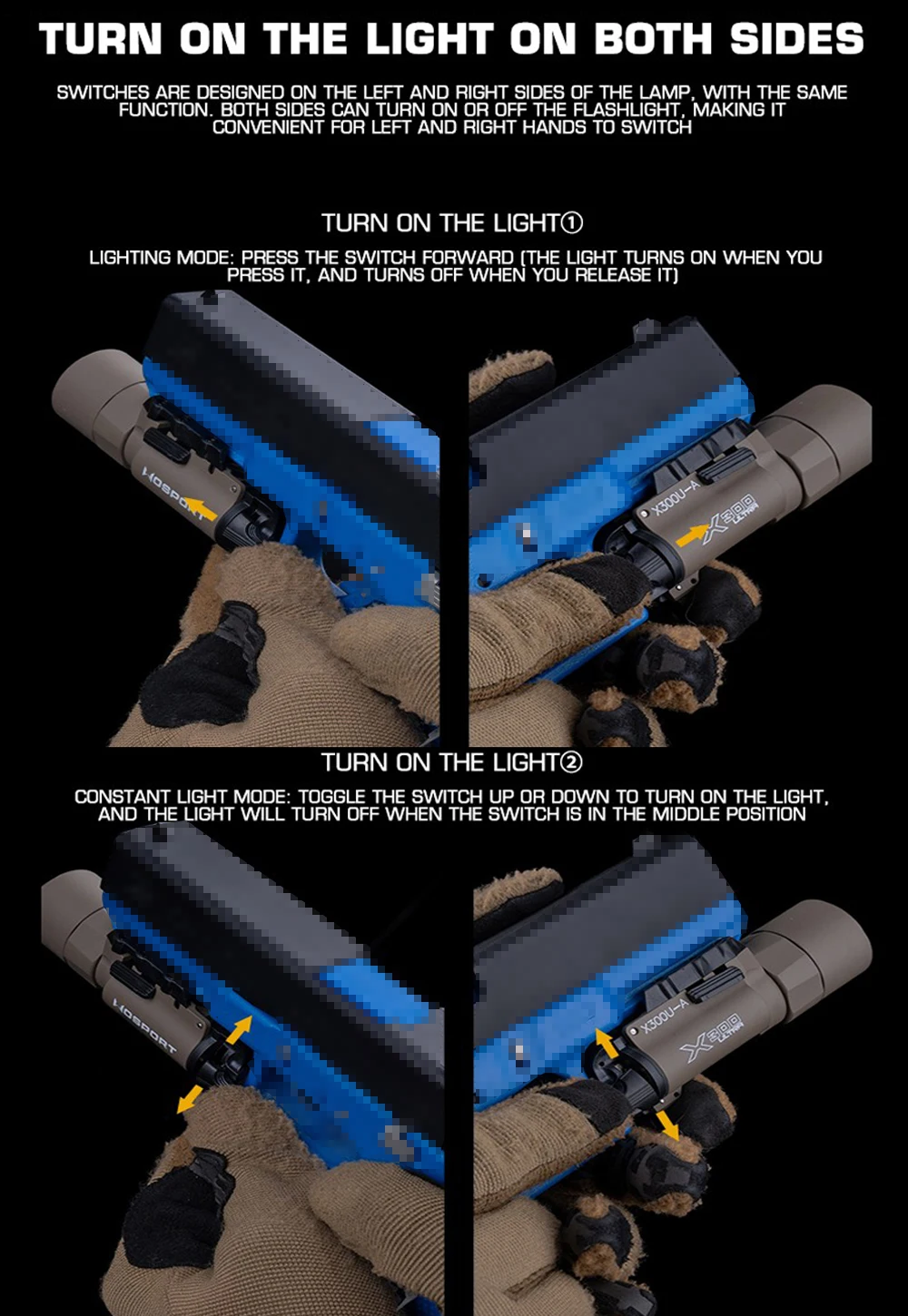 TURN ON THE LIGHT ON BOTH SIDES

SWITCHES ARE DESIGNED ON THE LEFT AND RIGHT SIDES OF THE LAMP, WITH THE SAME FUNCTION. BOTH SIDES CAN TURN ON OR OFF THE FLASHLIGHT, MAKING IT CONVENIENT FOR LEFT AND RIGHT HANDS TO SWITCH

TURN ON THE LIGHT①

LIGHTING MODE: PRESS THE SWITCH FORWARD (THE LIGHT TURNS ON WHEN YOU PRESS IT, AND TURNS OFF WHEN YOU RELEASE IT)

HOSPORT

X300U-A X300 ULTRA

TURN ON THE LIGHT②

CONSTANT LIGHT MODE: TOGGLE THE SWITCH UP OR DOWN TO TURN ON THE LIGHT, AND THE LIGHT WILL TURN OFF WHEN THE SWITCH IS IN THE MIDDLE POSITION

HOSPORT

X300U-A X300 ULTRA