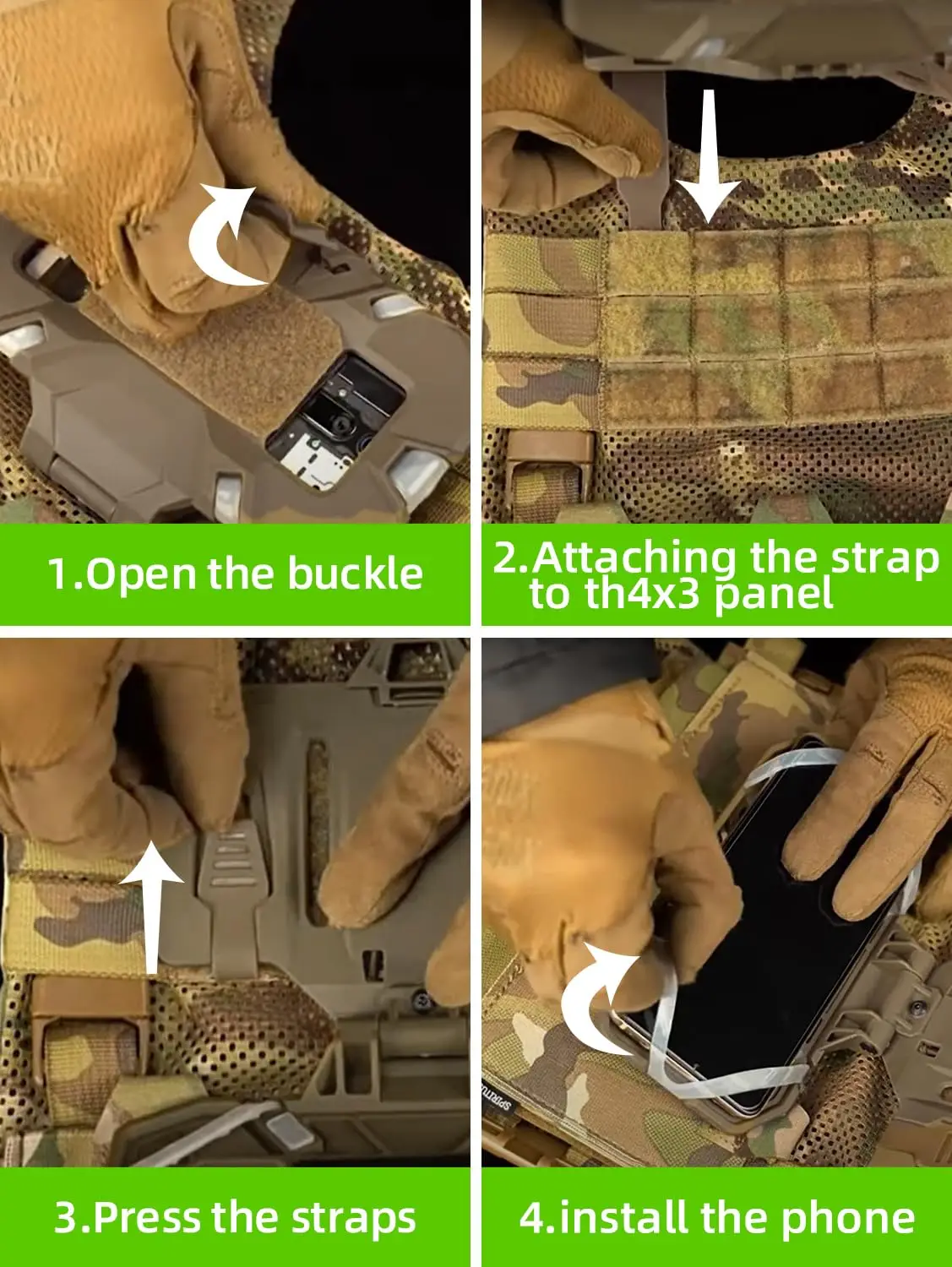 1.Open the buckle

2.Attaching the strap to th4x3 panel

3.Press the straps

4.install the phone