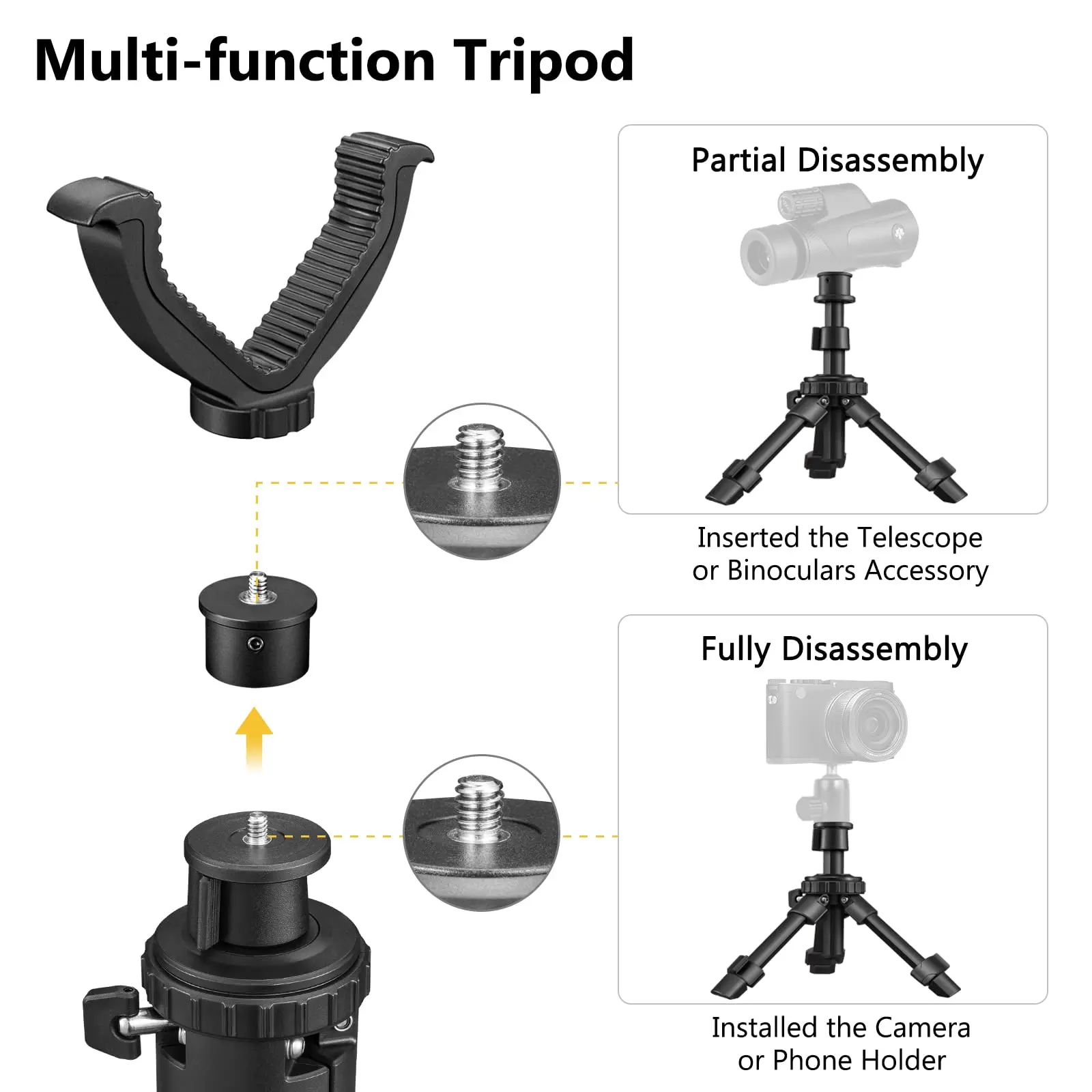 Multi-function Tripod

Partial Disassembly

Inserted the Telescope or Binoculars Accessory

Fully Disassembly

Installed the Camera or Phone Holder