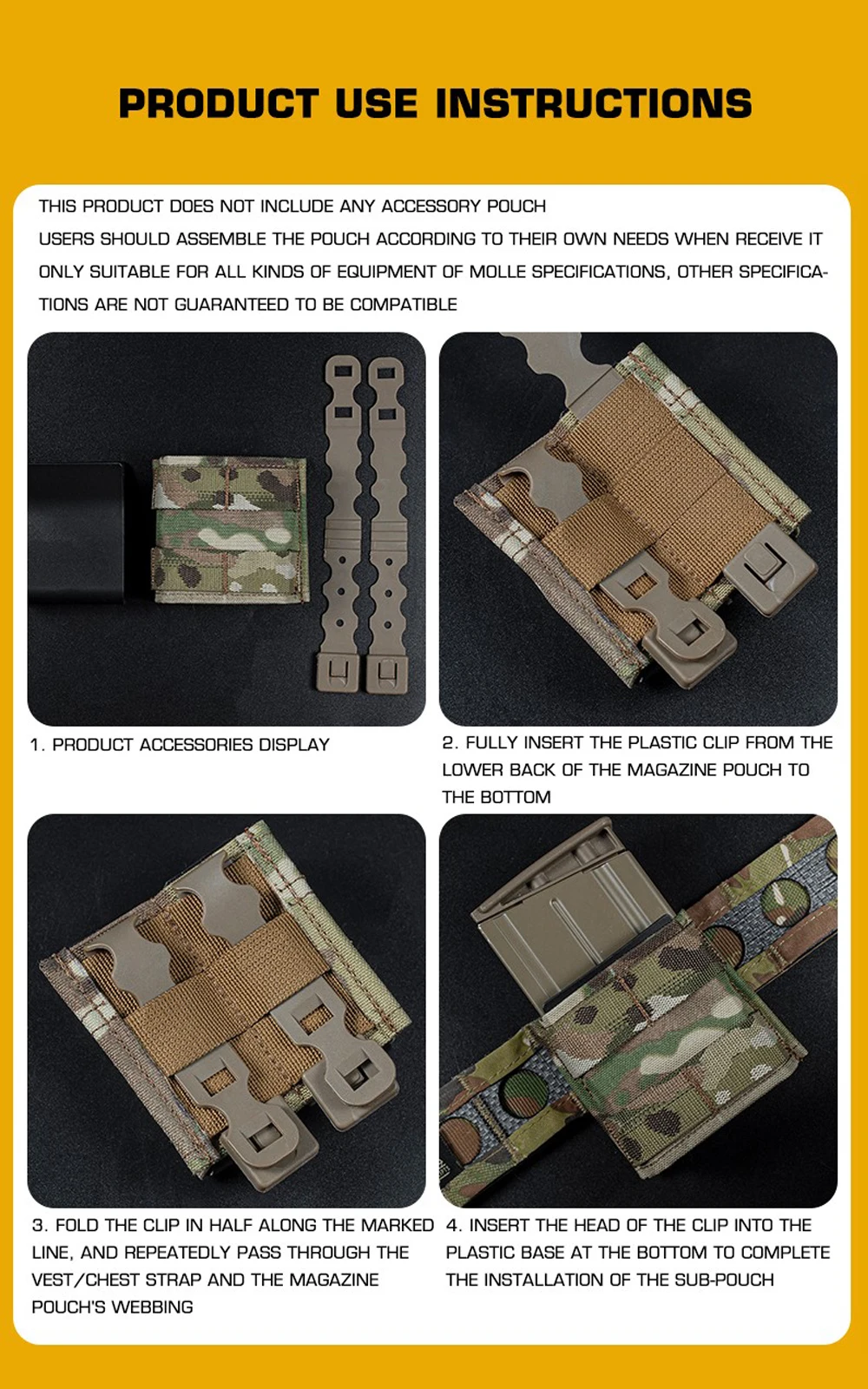 PRODUCT USE INSTRUCTIONS

THIS PRODUCT DOES NOT INCLUDE ANY ACCESSORY POUCH
USERS SHOULD ASSEMBLE THE POUCH ACCORDING TO THEIR OWN NEEDS WHEN RECEIVE IT
ONLY SUITABLE FOR ALL KINDS OF EQUIPMENT OF MOLLE SPECIFICATIONS, OTHER SPECIFICATIONS ARE NOT GUARANTEED TO BE COMPATIBLE

1. PRODUCT ACCESSORIES DISPLAY

2. FULLY INSERT THE PLASTIC CLIP FROM THE LOWER BACK OF THE MAGAZINE POUCH TO THE BOTTOM

3. FOLD THE CLIP IN HALF ALONG THE MARKED LINE, AND REPEATEDLY PASS THROUGH THE VEST/CHEST STRAP AND THE MAGAZINE POUCH'S WEBBING

4. INSERT THE HEAD OF THE CLIP INTO THE PLASTIC BASE AT THE BOTTOM TO COMPLETE THE INSTALLATION OF THE SUB-POUCH