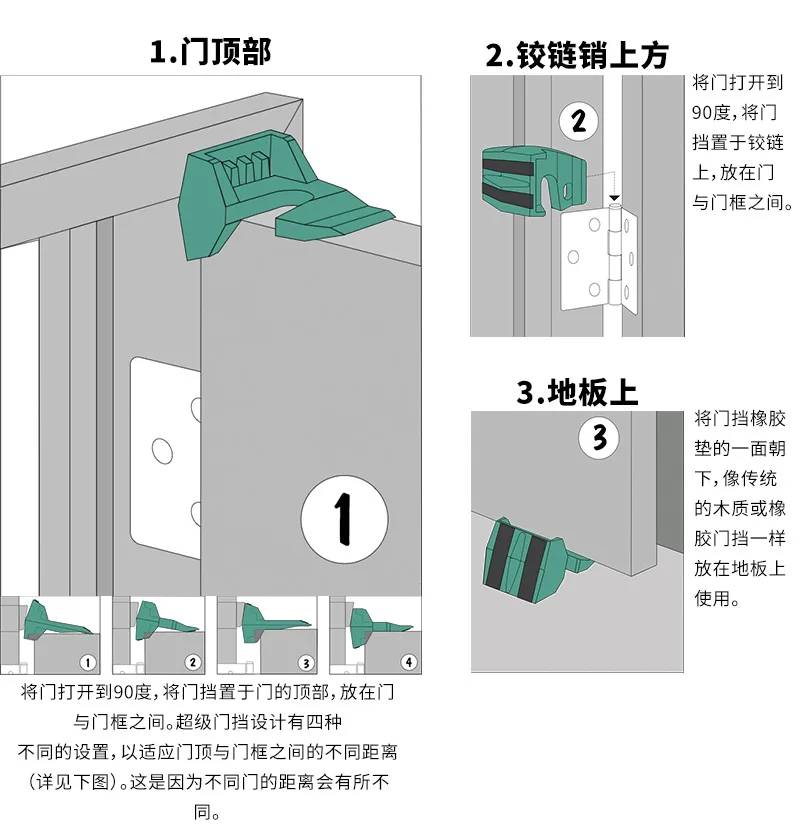 1.门顶部

1

1 2 3 4

将门打开到90度，将门挡置于门的顶部，放在门与门框之间。超级门挡设计有四种不同的设置，以适应门顶与门框之间的不同距离（详见下图）。这是因为不同门的距离会有所不同。

2.铰链销上方

2

将门打开到90度，将门挡置于铰链上，放在门与门框之间。

3.地板上

3

将门挡橡胶垫的一面朝下，像传统的木质或橡胶门挡一样放在地板上使用。