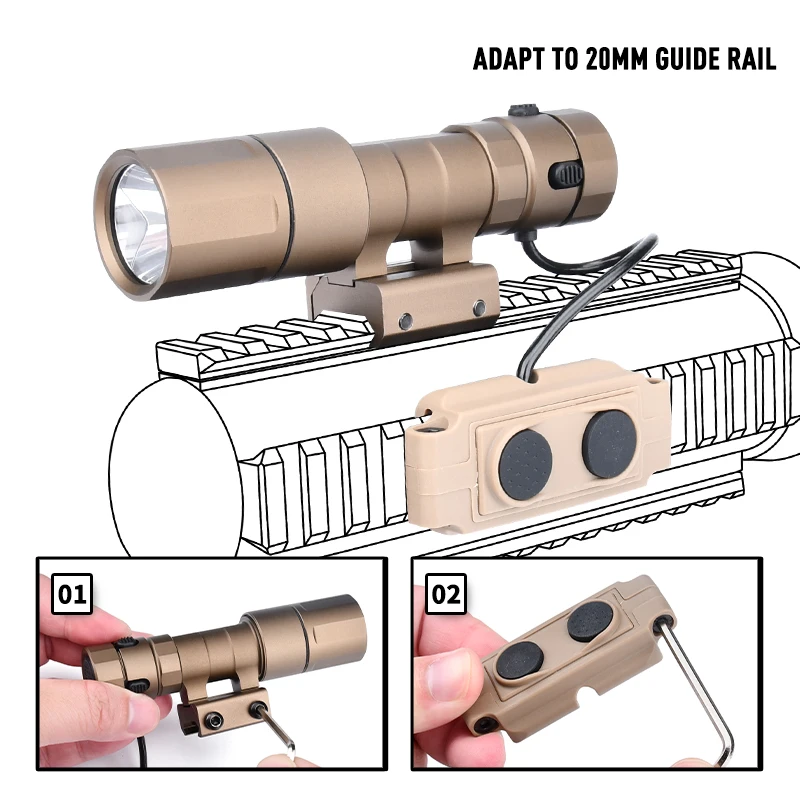 ADAPT TO 20MM GUIDE RAIL

01

02