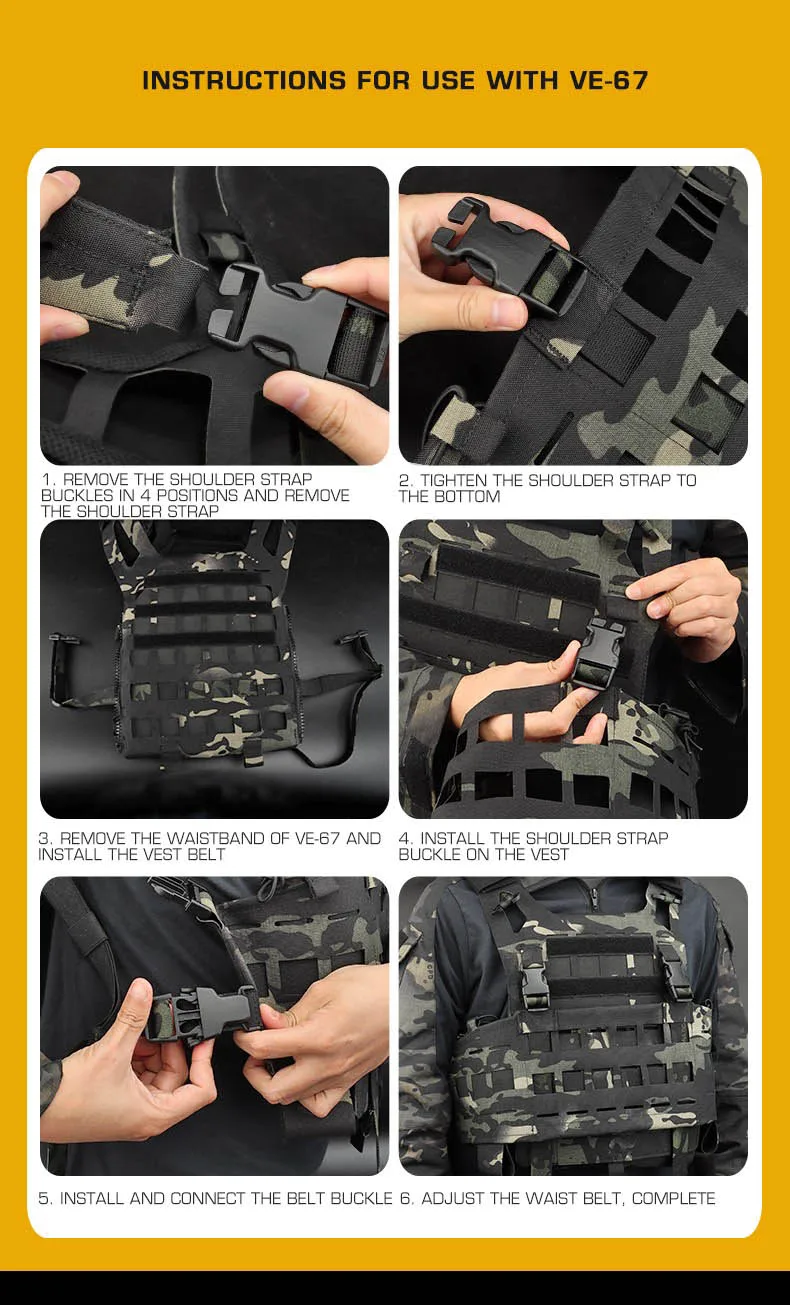 INSTRUCTIONS FOR USE WITH VE-67

1. REMOVE THE SHOULDER STRAP BUCKLES IN 4 POSITIONS AND REMOVE THE SHOULDER STRAP

2. TIGHTEN THE SHOULDER STRAP TO THE BOTTOM

3. REMOVE THE WAISTBAND OF VE-67 AND INSTALL THE VEST BELT

4. INSTALL THE SHOULDER STRAP BUCKLE ON THE VEST

5. INSTALL AND CONNECT THE BELT BUCKLE

6. ADJUST THE WAIST BELT, COMPLETE