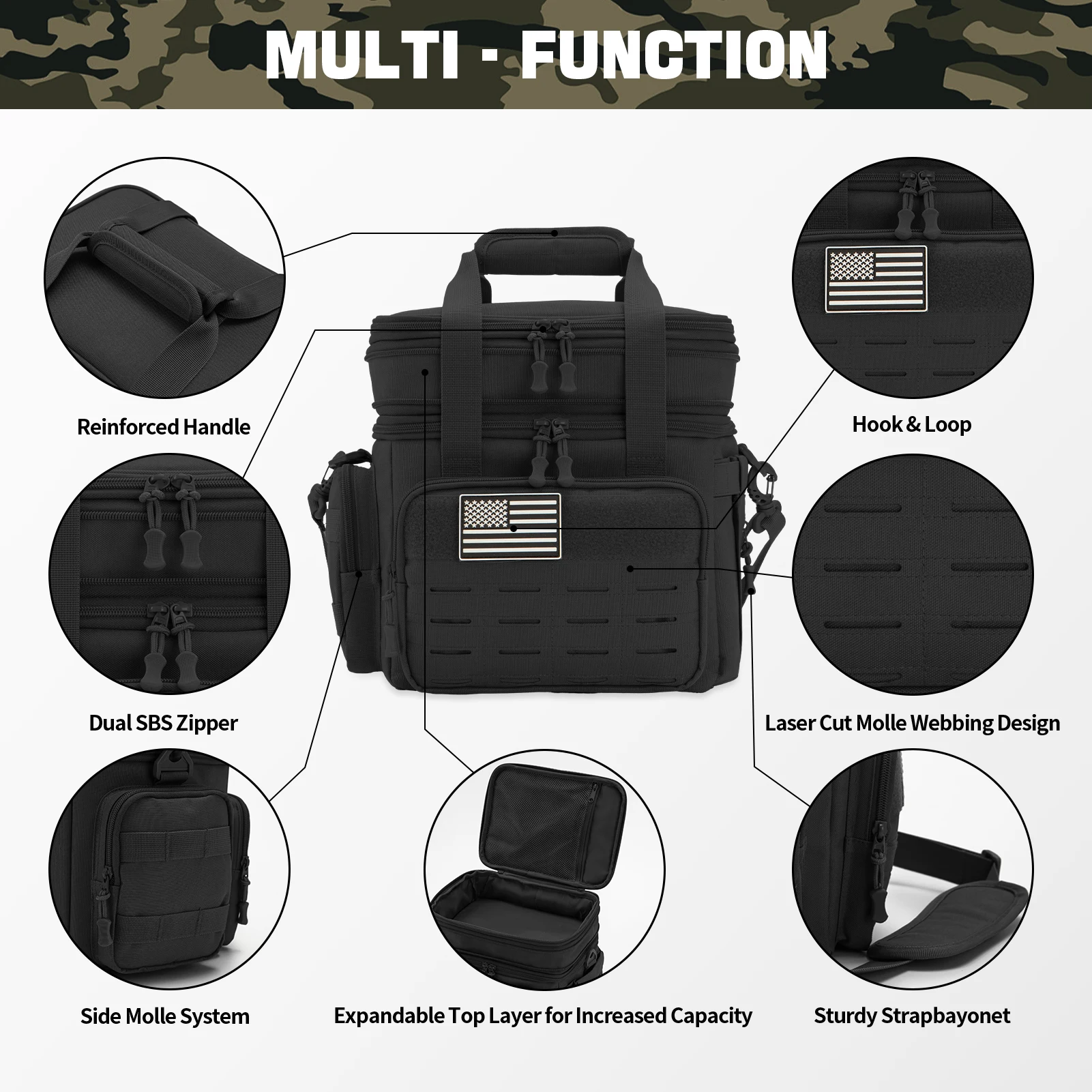 MULTI - FUNCTION

Reinforced Handle

Hook & Loop

Dual SBS Zipper

Laser Cut Molle Webbing Design

Side Molle System

Expandable Top Layer for Increased Capacity

Sturdy Strapbayonet