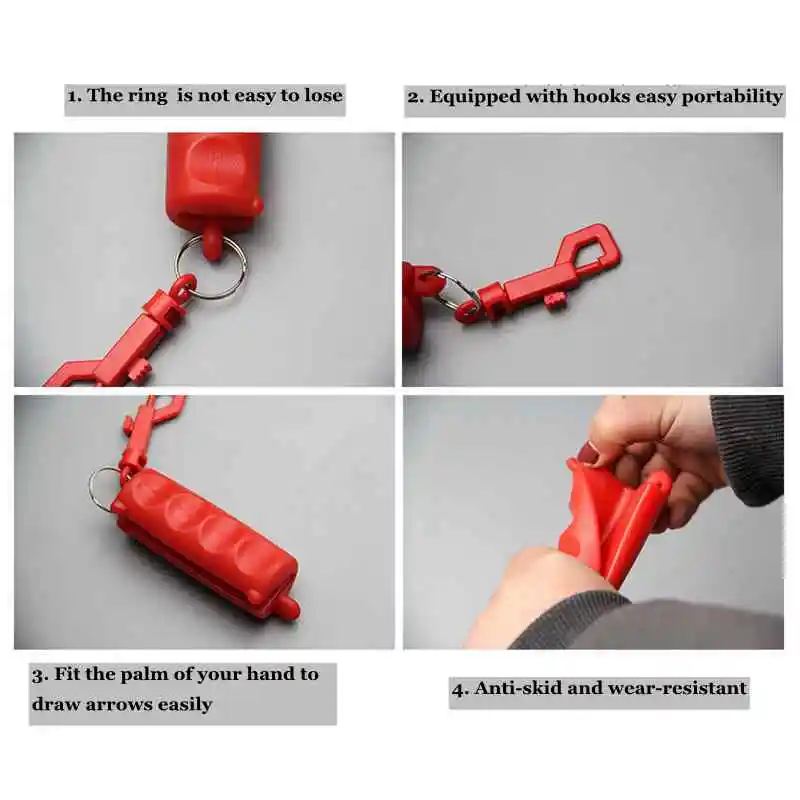 1. The ring  is not easy to lose

2. Equipped with hooks easy portability

3. Fit the palm of your hand to draw arrows easily

4. Anti-skid and wear-resistant