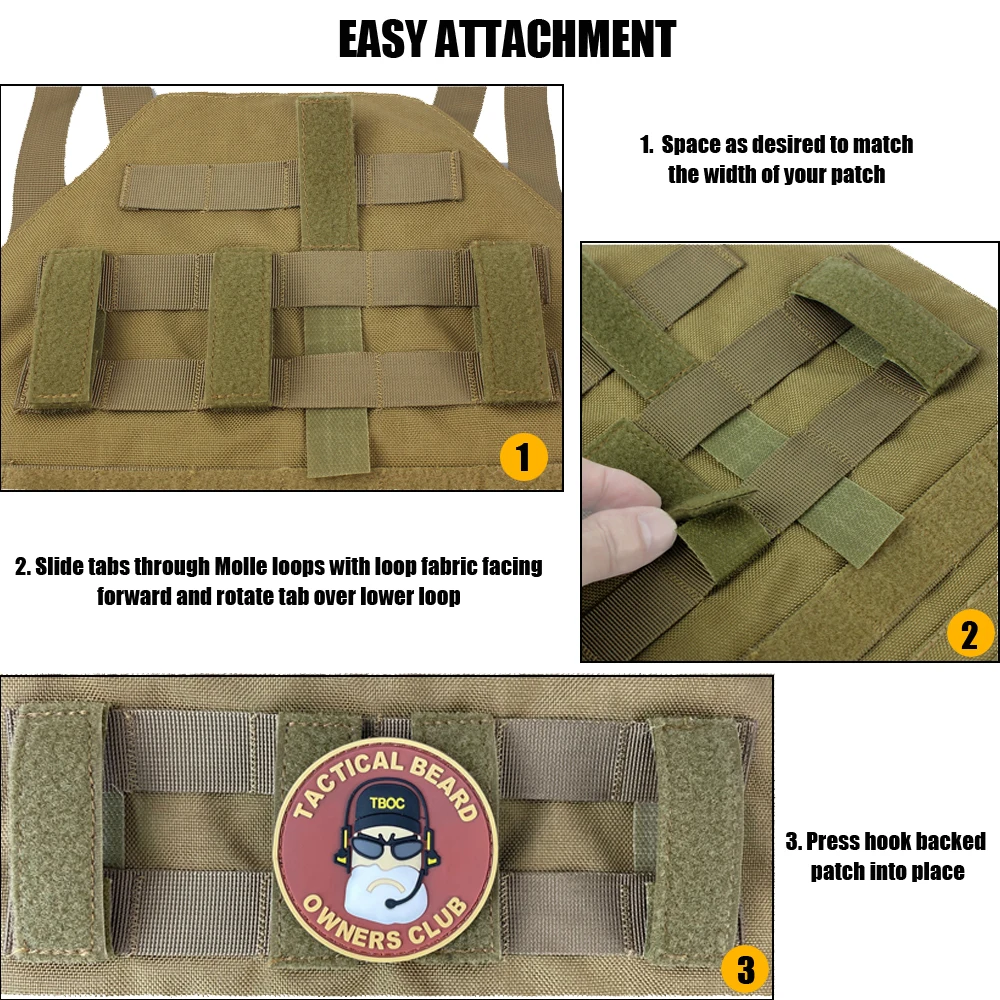 EASY ATTACHMENT

1. Space as desired to match the width of your patch

1

2. Slide tabs through Molle loops with loop fabric facing forward and rotate tab over lower loop

2

TACTICAL BEARD TBOC OWNERS CLUB

3. Press hook backed patch into place

3