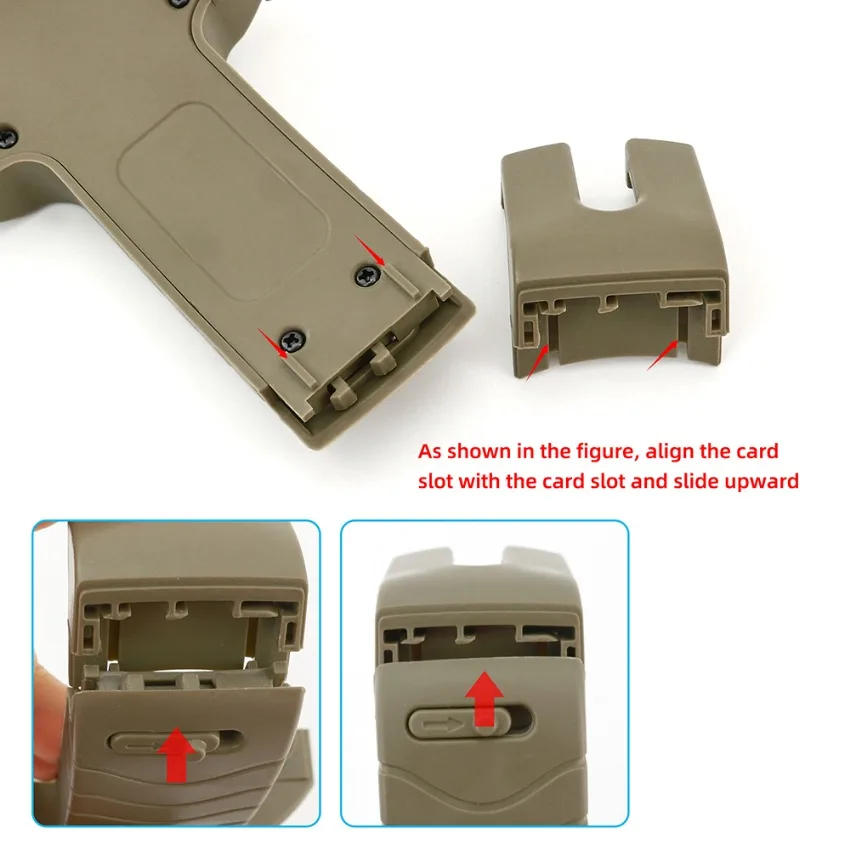 As shown in the figure, align the card slot with the card slot and slide upward