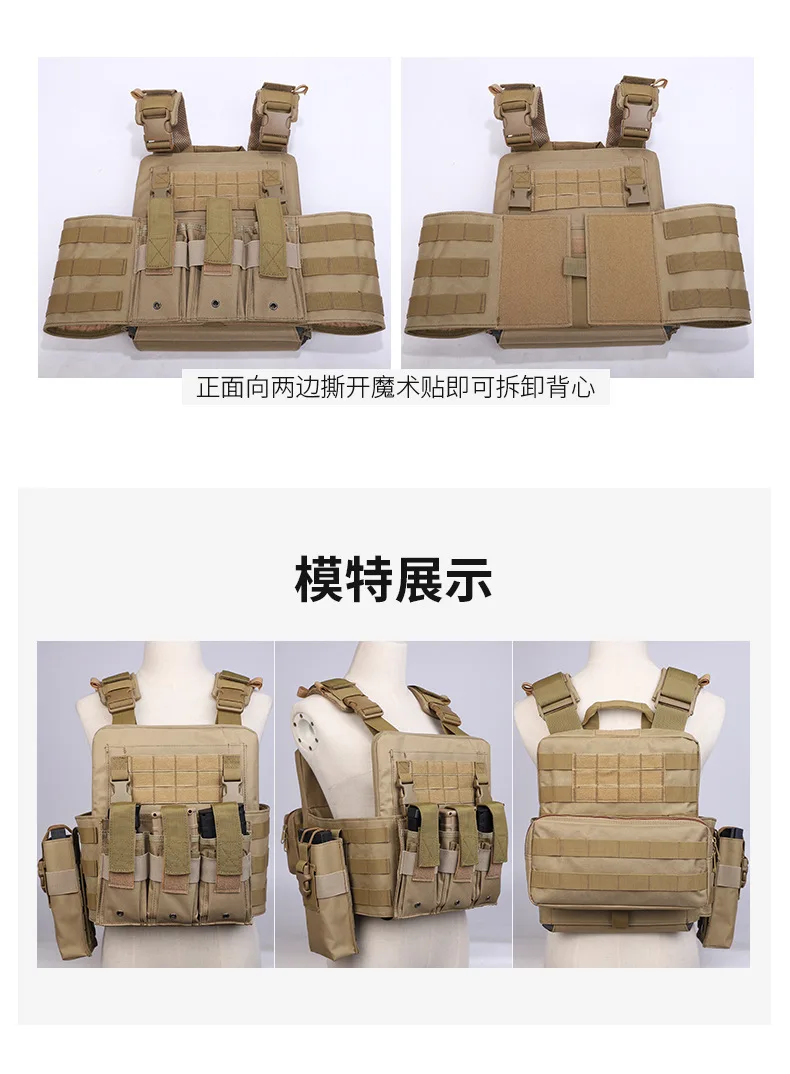 正面向两边撕开魔术贴即可拆卸背心

模特展示