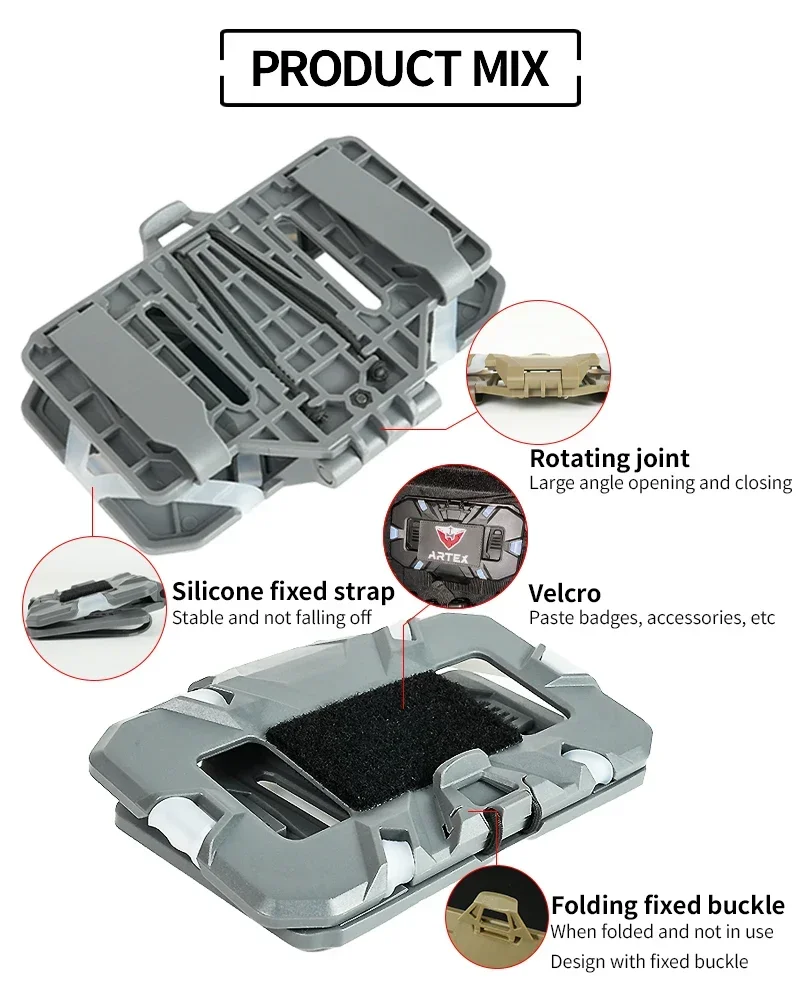 PRODUCT MIX

Rotating joint
Large angle opening and closing

ARTEX

Silicone fixed strap
Stable and not falling off

Velcro
Paste badges, accessories, etc

Folding fixed buckle
When folded and not in use
Design with fixed buckle