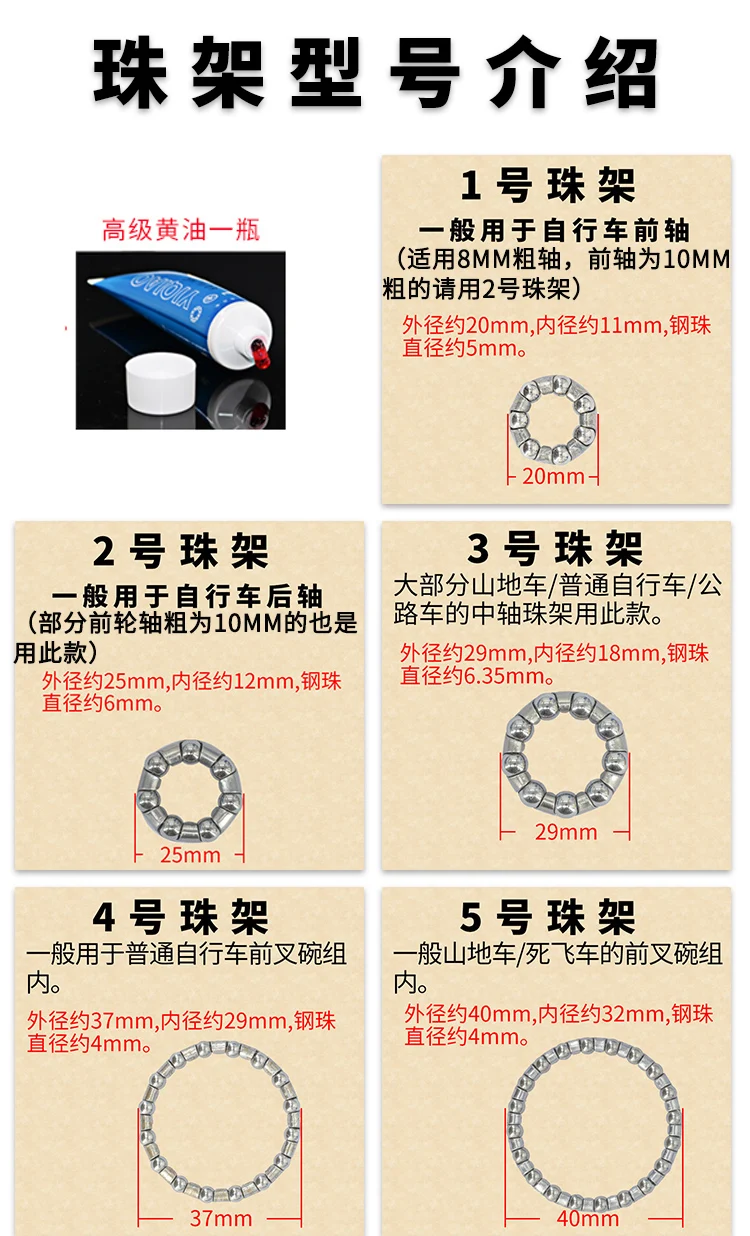 珠架型号介绍

高级黄油一瓶

1号珠架
一般用于自行车前轴
（适用8MM粗轴，前轴为10MM粗的请用2号珠架）
外径约20mm,内径约11mm,钢珠直径约5mm。
20mm

2号珠架
一般用于自行车后轴
（部分前轮轴粗为10MM的也是用此款）
外径约25mm,内径约12mm,钢珠直径约6mm。
25mm

3号珠架
大部分山地车/普通自行车/公路车的中轴珠架用此款。
外径约29mm,内径约18mm,钢珠直径约6.35mm。
29mm

4号珠架
一般用于普通自行车前叉碗组内。
外径约37mm,内径约29mm,钢珠直径约4mm。
37mm

5号珠架
一般山地车/死飞车的前叉碗组内。
外径约40mm,内径约32mm,钢珠直径约4mm。
40mm