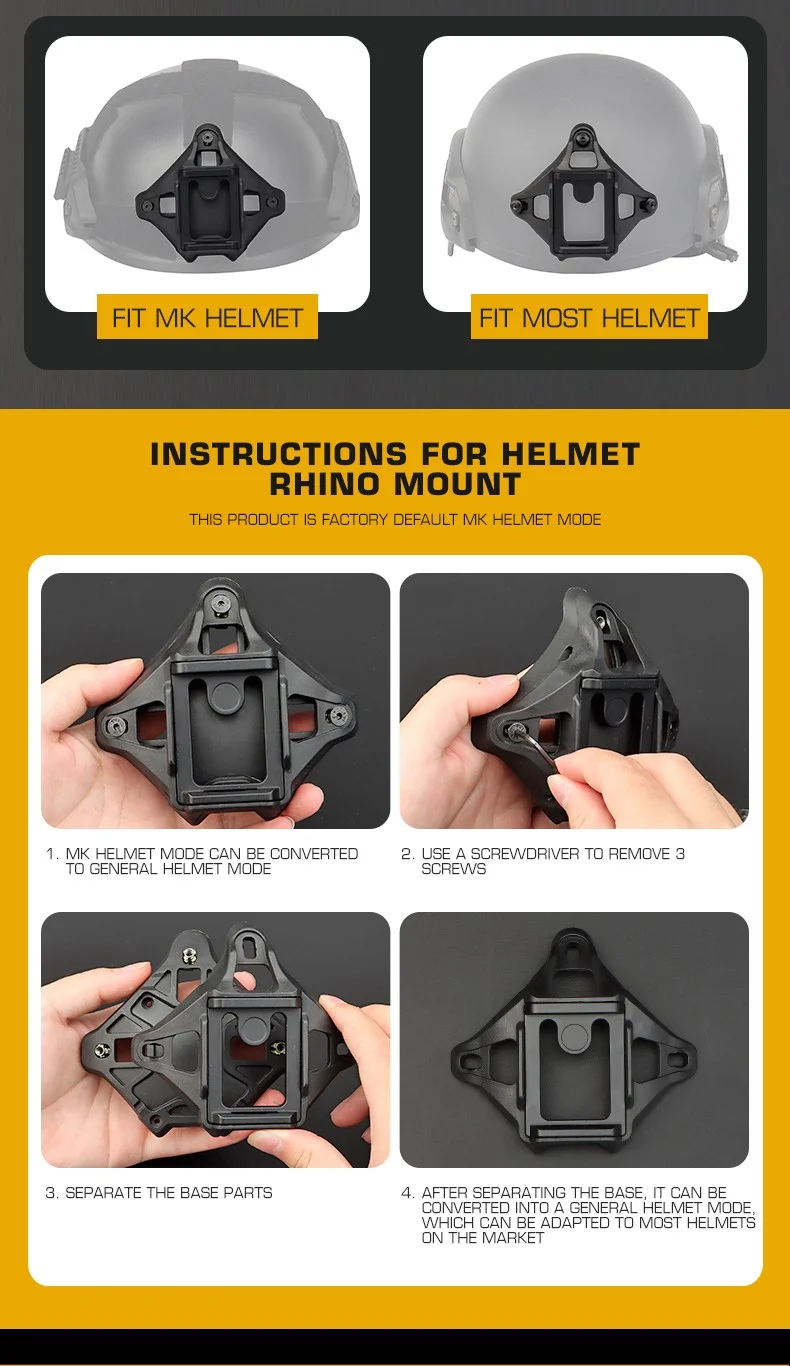 FIT MK HELMET

FIT MOST HELMET

INSTRUCTIONS FOR HELMET RHINO MOUNT

THIS PRODUCT IS FACTORY DEFAULT MK HELMET MODE

1. MK HELMET MODE CAN BE CONVERTED TO GENERAL HELMET MODE

2. USE A SCREWDRIVER TO REMOVE 3 SCREWS

3. SEPARATE THE BASE PARTS

4. AFTER SEPARATING THE BASE, IT CAN BE CONVERTED INTO A GENERAL HELMET MODE, WHICH CAN BE ADAPTED TO MOST HELMETS ON THE MARKET