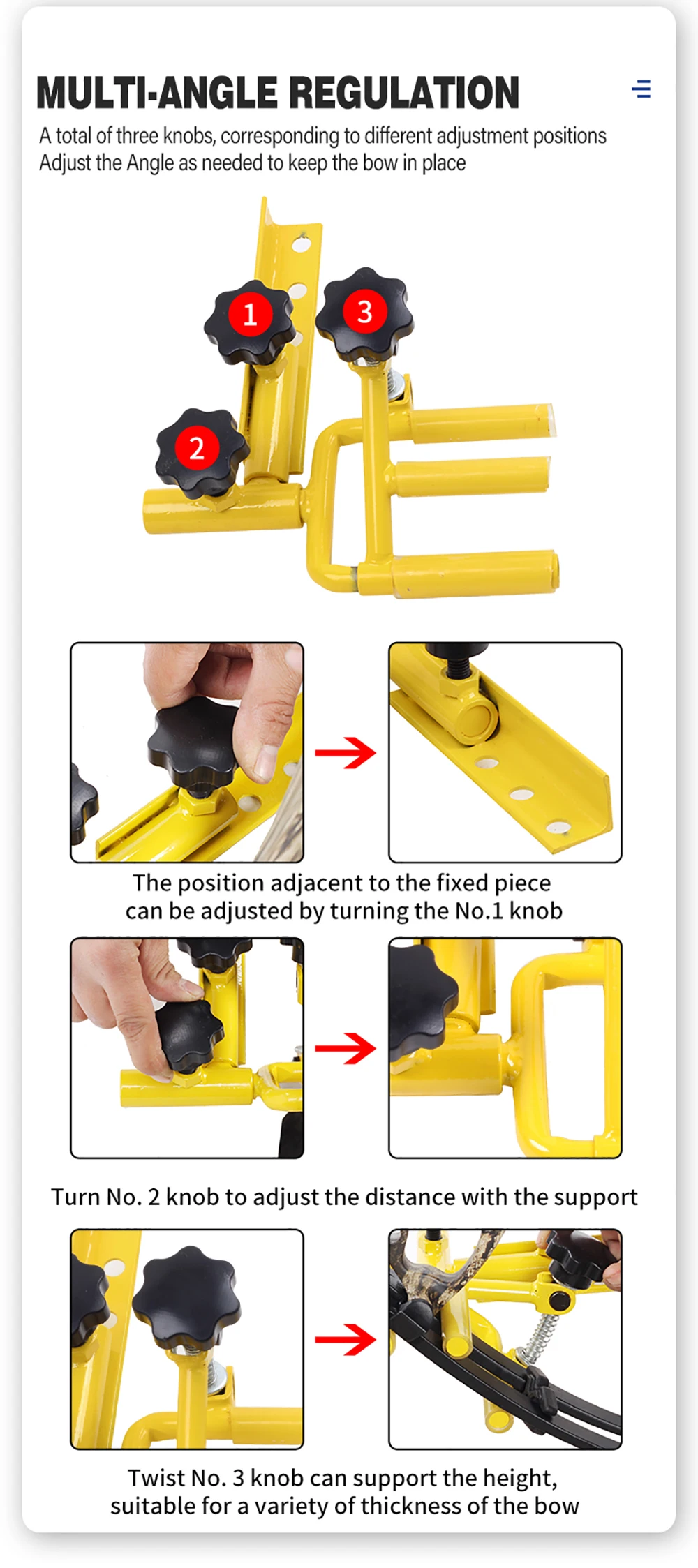 MULTI-ANGLE REGULATION

A total of three knobs, corresponding to different adjustment positions
Adjust the Angle as needed to keep the bow in place

1

3

2

The position adjacent to the fixed piece can be adjusted by turning the No.1 knob

Turn No. 2 knob to adjust the distance with the support

Twist No. 3 knob can support the height, suitable for a variety of thickness of the bow