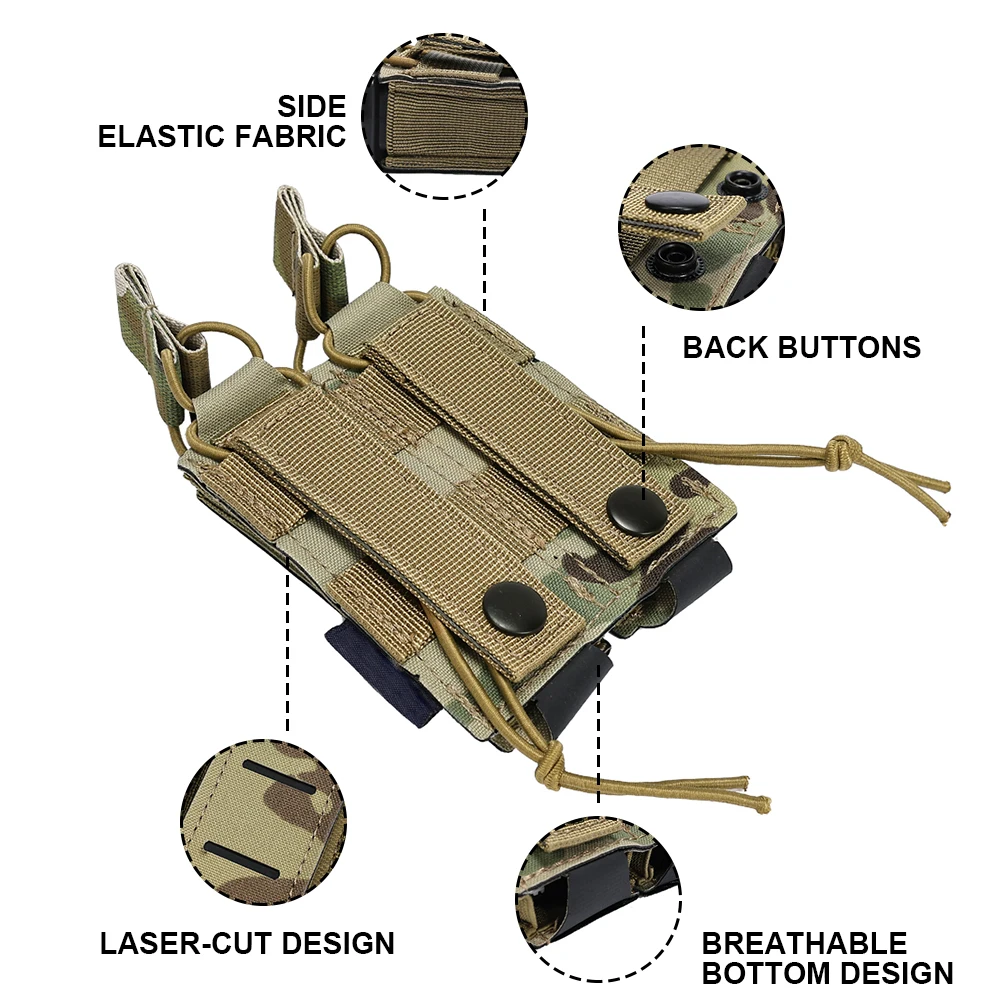 SIDE
ELASTIC FABRIC

BACK BUTTONS

LASER-CUT DESIGN

BREATHABLE
BOTTOM DESIGN